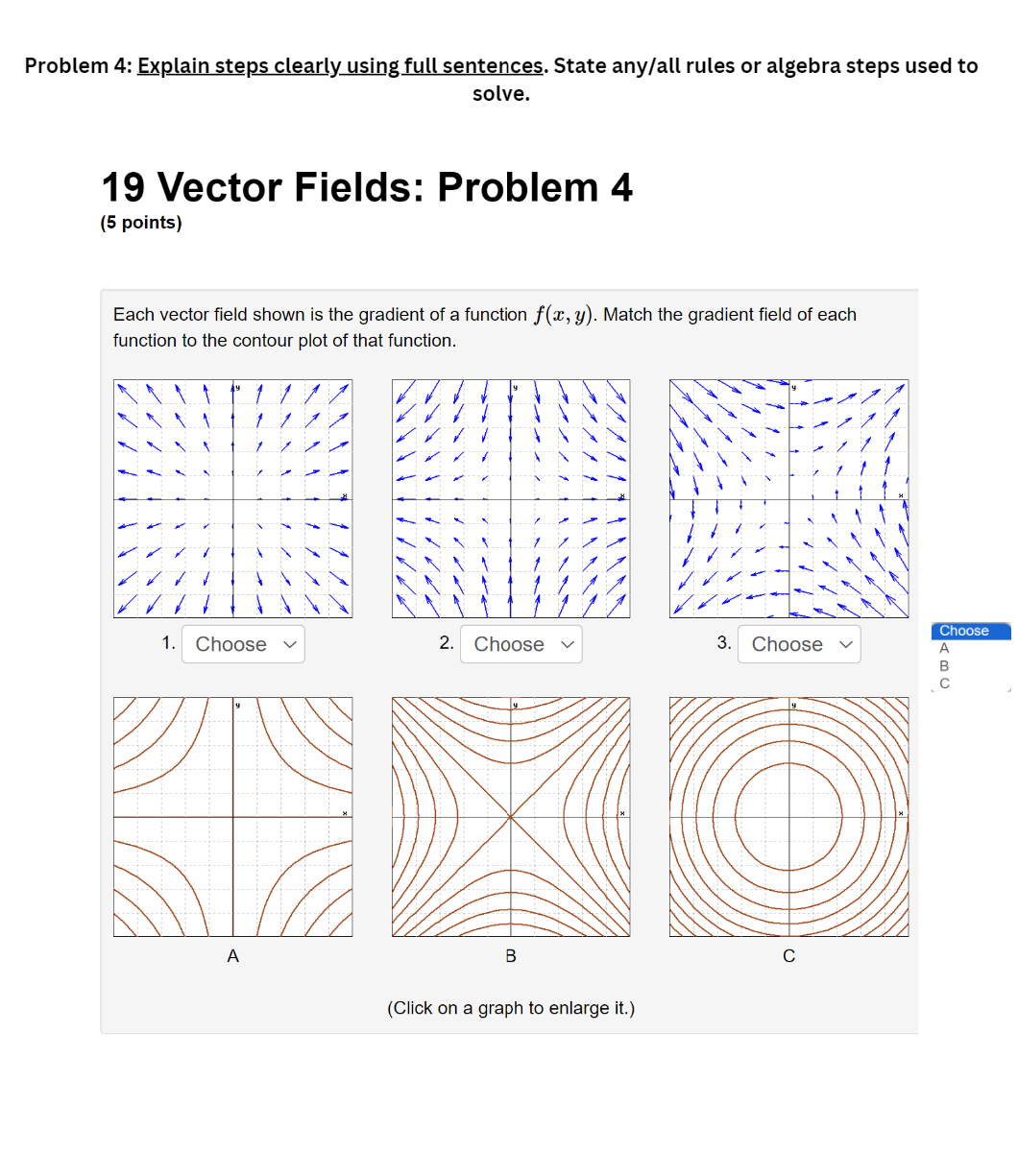 Problem 4: Explain steps clearly using full sentences. State any/all rules or algebra steps used to solve.

19 Vector Fields: Problem 4
(5 points)

Each vector field shown is the gradient of a function $f(x, y)$. Match the gradient field of each function to the contour plot of that function.

y
x

y
x

y
x

1. Choose

2. Choose

3. Choose

Choose
A
B
C

y
x

y
x

y
x

A

B

C

(Click on a graph to enlarge it.)