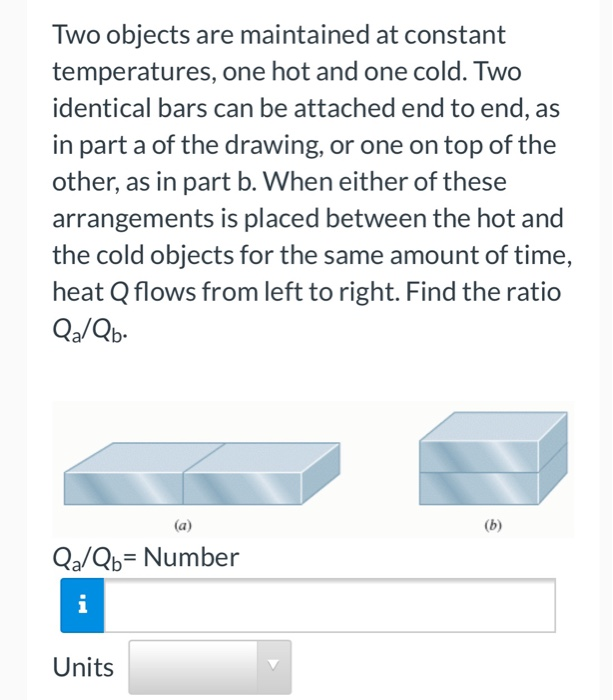 Two objects are maintained at constant temperatures, one hot and one cold. Two identical bars can be attached end to end, as in part a of the drawing, or one on top of the other, as in part b. When either of these arrangements is placed between the hot and the cold objects for the same amount of time, heat Q flows from left to right. Find the ratio $Q_a/Q_b$.

(a)

(b)

$Q_a/Q_b$= Number

i

Units