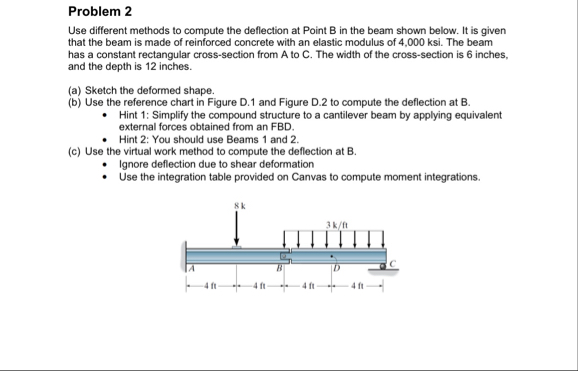 Problem 2

Use different methods to compute the deflection at Point B in the beam shown below. It is given that the beam is made of reinforced concrete with an elastic modulus of 4,000 ksi. The beam has a constant rectangular cross-section from A to C. The width of the cross-section is 6 inches, and the depth is 12 inches.

(a) Sketch the deformed shape.
(b) Use the reference chart in Figure D.1 and Figure D.2 to compute the deflection at B.
• Hint 1: Simplify the compound structure to a cantilever beam by applying equivalent external forces obtained from an FBD.
• Hint 2: You should use Beams 1 and 2.
(c) Use the virtual work method to compute the deflection at B.
• Ignore deflection due to shear deformation
• Use the integration table provided on Canvas to compute moment integrations.

8 k
3 k/ft
A
B
D
C
4 ft
4 ft
4 ft
4 ft