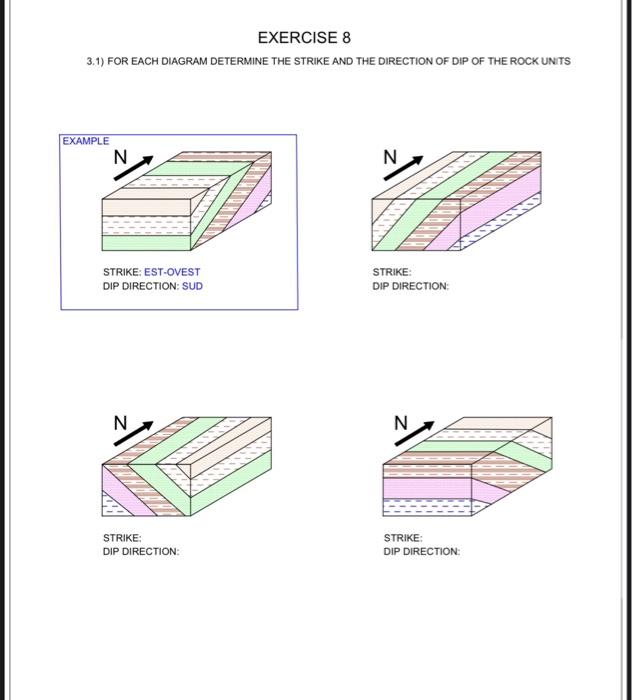 EXERCISE 8

3.1) FOR EACH DIAGRAM DETERMINE THE STRIKE AND THE DIRECTION OF DIP OF THE ROCK UNITS

EXAMPLE

N

STRIKE: EST-OVEST
DIP DIRECTION: SUD

N

STRIKE:
DIP DIRECTION:

N

STRIKE:
DIP DIRECTION:

N

STRIKE:
DIP DIRECTION: