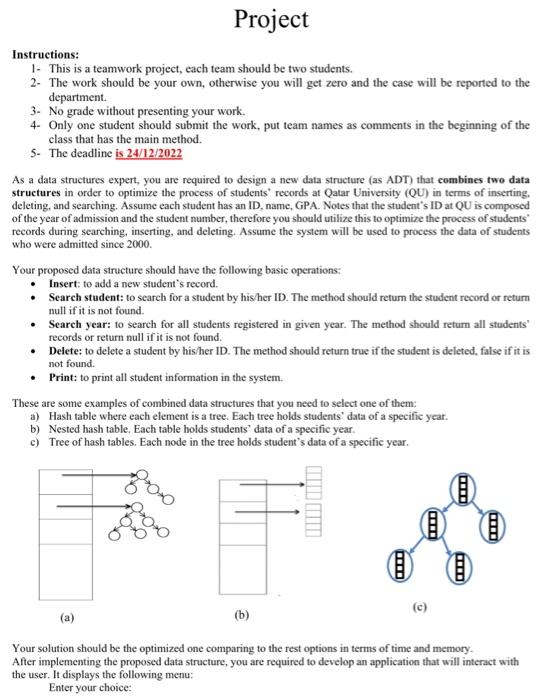 Project

Instructions:
1- This is a teamwork project, each team should be two students.
2- The work should be your own, otherwise you will get zero and the case will be reported to the department.
3- No grade without presenting your work.
4- Only one student should submit the work, put team names as comments in the beginning of the class that has the main method.
5- The deadline is 24/12/2022

As a data structures expert, you are required to design a new data structure (as ADT) that combines two data structures in order to optimize the process of students' records at Qatar University (QU) in terms of inserting, deleting, and searching. Assume each student has an ID, name, GPA. Notes that the student's ID at QU is composed of the year of admission and the student number, therefore you should utilize this to optimize the process of students' records during searching, inserting, and deleting. Assume the system will be used to process the data of students who were admitted since 2000.

Your proposed data structure should have the following basic operations:
• Insert: to add a new student's record.
• Search student: to search for a student by his/her ID. The method should return the student record or return null if it is not found.
• Search year: to search for all students registered in given year. The method should return all students' records or return null if it is not found.
• Delete: to delete a student by his/her ID. The method should return true if the student is deleted, false if it is not found.
• Print: to print all student information in the system.

These are some examples of combined data structures that you need to select one of them:
a) Hash table where each element is a tree. Each tree holds students' data of a specific year.
b) Nested hash table. Each table holds students' data of a specific year.
c) Tree of hash tables. Each node in the tree holds student's data of a specific year.

(a)
(b)
(c)

Your solution should be the optimized one comparing to the rest options in terms of time and memory.
After implementing the proposed data structure, you are required to develop an application that will interact with the user. It displays the following menu:
Enter your choice: