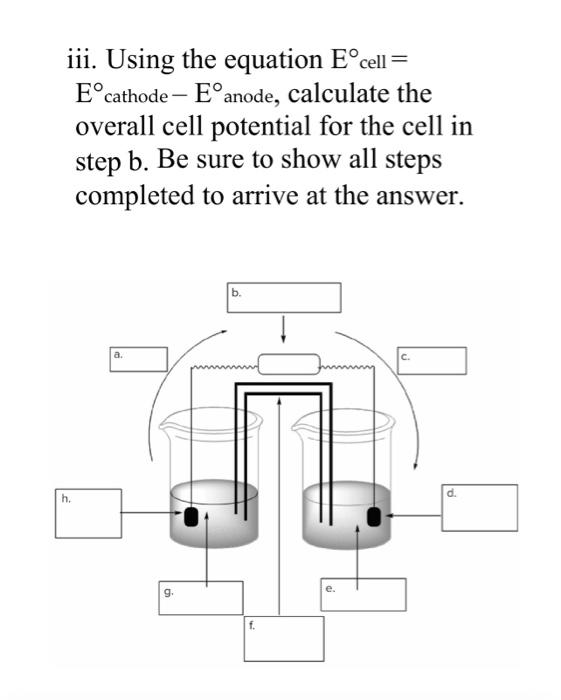 iii. Using the equation $E°_{cell} = E°_{cathode} - E°_{anode}$, calculate the overall cell potential for the cell in step b. Be sure to show all steps completed to arrive at the answer.

b.

a.

c.

h.

d.

g.

e.

f.