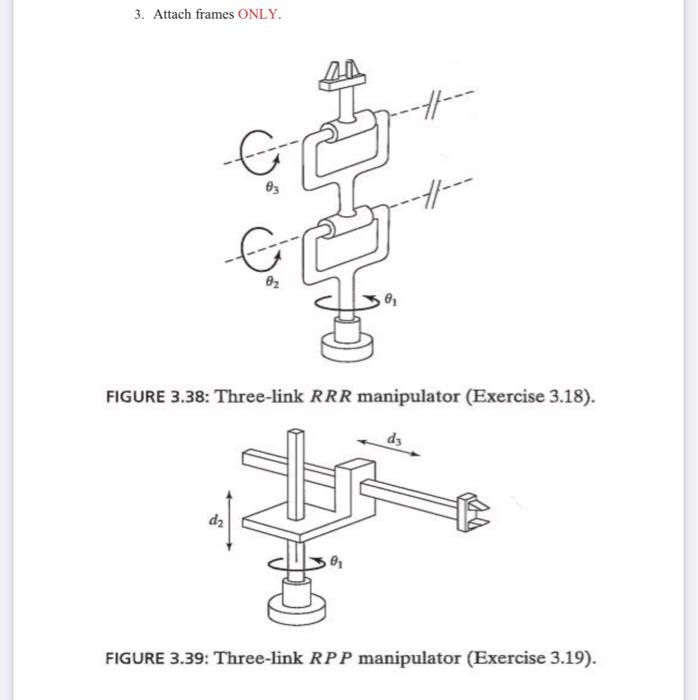 3. Attach frames ONLY.

$\theta_3$

$\theta_2$

$\theta_1$

FIGURE 3.38: Three-link $RRR$ manipulator (Exercise 3.18).

$d_3$

$d_2$

$\theta_1$

FIGURE 3.39: Three-link $RPP$ manipulator (Exercise 3.19).