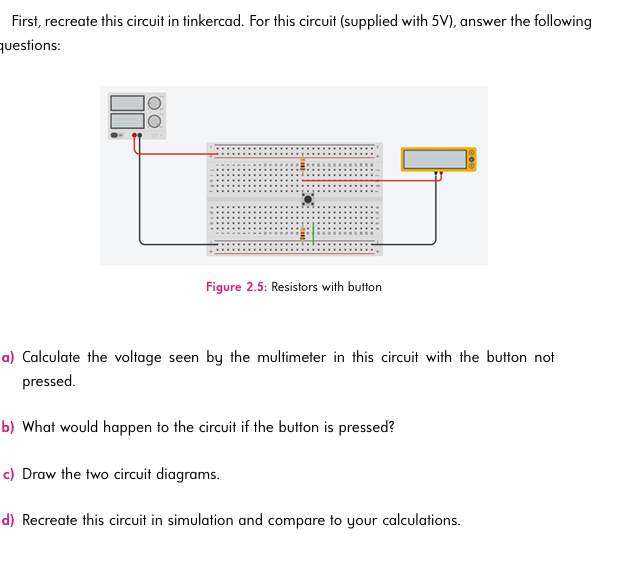 First, recreate this circuit in tinkercad. For this circuit (supplied with 5V), answer the following questions:

Figure 2.5: Resistors with button

a) Calculate the voltage seen by the multimeter in this circuit with the button not pressed.

b) What would happen to the circuit if the button is pressed?

c) Draw the two circuit diagrams.

d) Recreate this circuit in simulation and compare to your calculations.