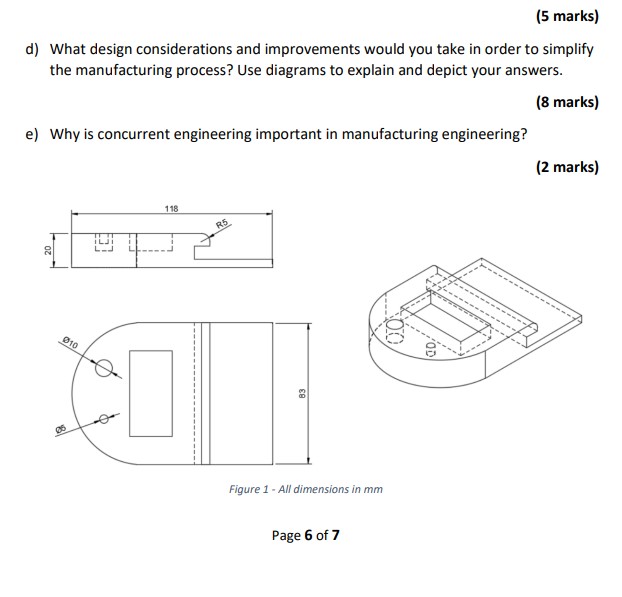 (5 marks)

d) What design considerations and improvements would you take in order to simplify the manufacturing process? Use diagrams to explain and depict your answers.

(8 marks)

e) Why is concurrent engineering important in manufacturing engineering?

(2 marks)

118

R5

20

Ø10

Ø5

83

Figure 1 - All dimensions in mm

Page 6 of 7