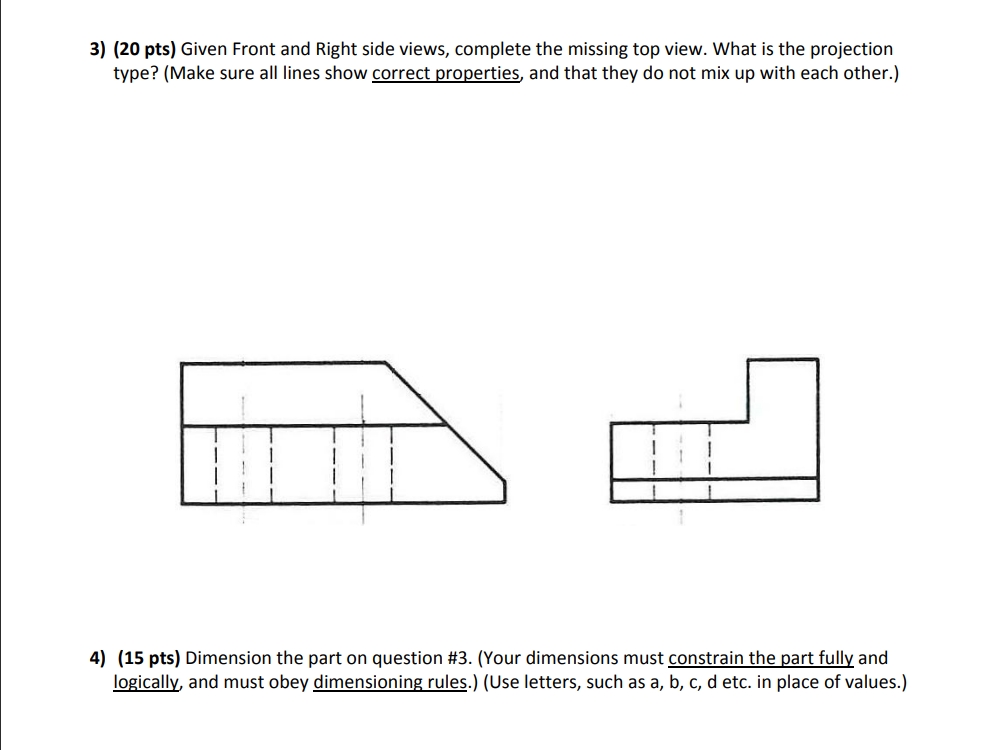 3) (20 pts) Given Front and Right side views, complete the missing top view. What is the projection type? (Make sure all lines show correct properties, and that they do not mix up with each other.)

4) (15 pts) Dimension the part on question #3. (Your dimensions must constrain the part fully and logically, and must obey dimensioning rules.) (Use letters, such as a, b, c, d etc. in place of values.)