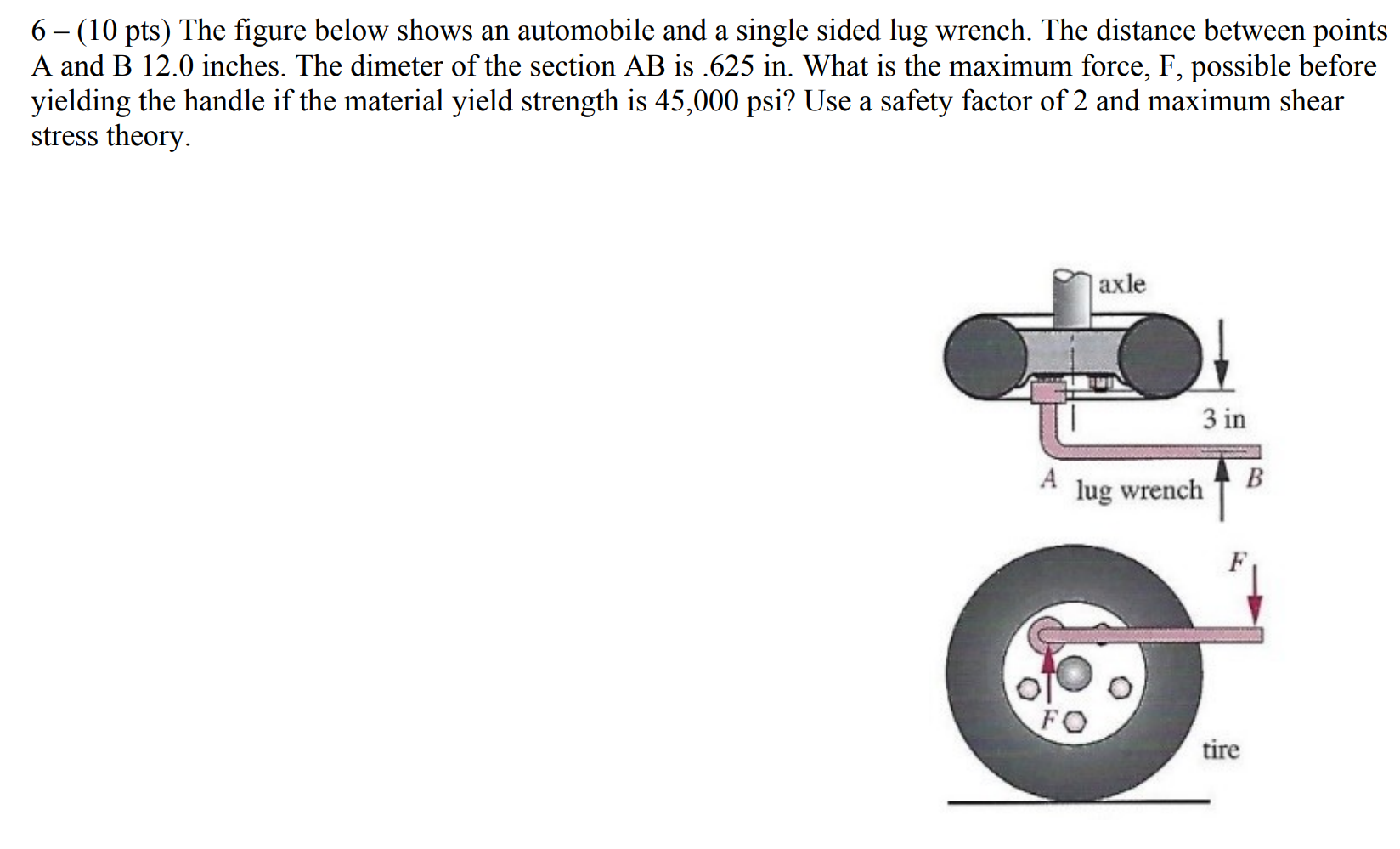 6 – (10 pts) The figure below shows an automobile and a single sided lug wrench. The distance between points A and B 12.0 inches. The dimeter of the section AB is .625 in. What is the maximum force, F, possible before yielding the handle if the material yield strength is 45,000 psi? Use a safety factor of 2 and maximum shear stress theory.

axle
3 in
A
lug wrench
B
F
F
tire