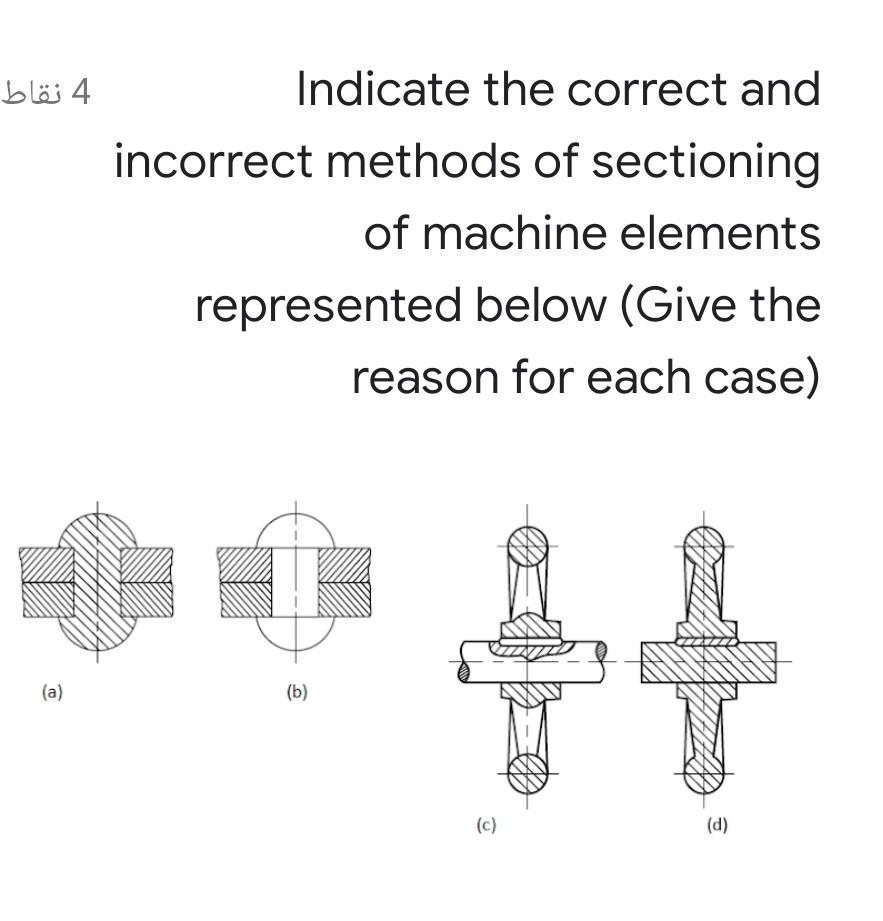 4 نقاط

Indicate the correct and incorrect methods of sectioning of machine elements represented below (Give the reason for each case)

(a)

(b)

(c)

(d)