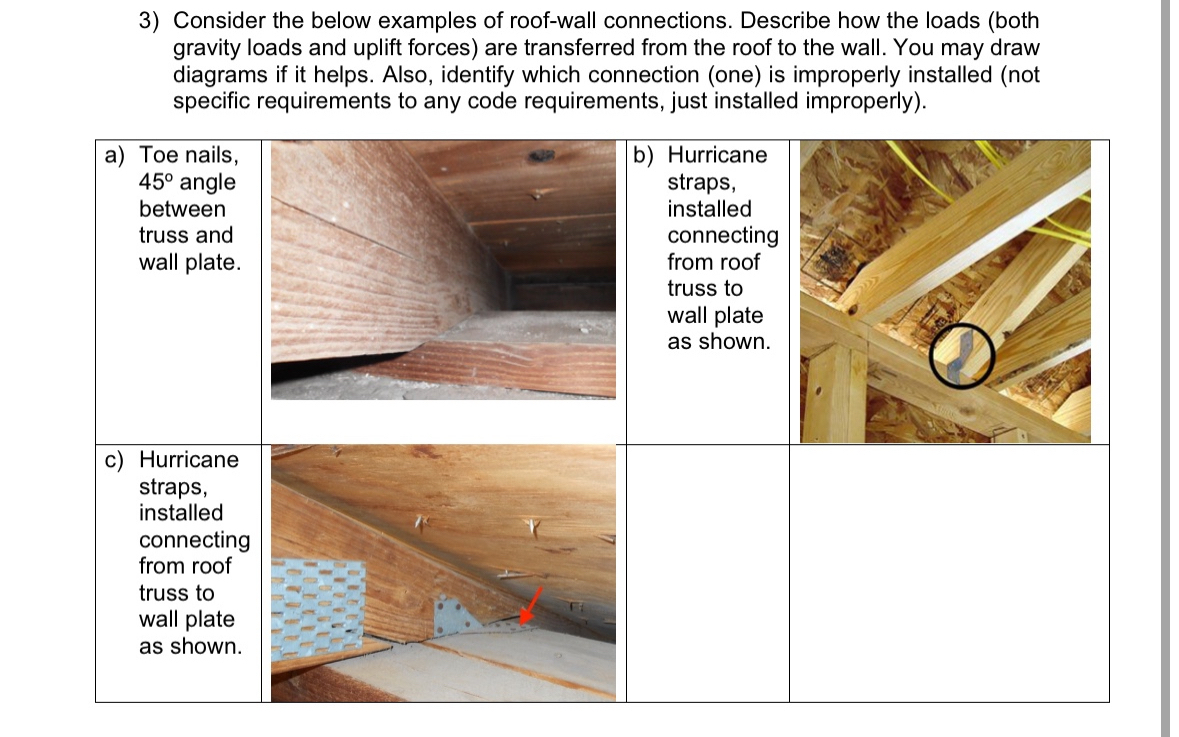 3) Consider the below examples of roof-wall connections. Describe how the loads (both gravity loads and uplift forces) are transferred from the roof to the wall. You may draw diagrams if it helps. Also, identify which connection (one) is improperly installed (not specific requirements to any code requirements, just installed improperly).

| a) Toe nails, 45º angle between truss and wall plate. | | b) Hurricane straps, installed connecting from roof truss to wall plate as shown. | |
|---|---|---|---|
| c) Hurricane straps, installed connecting from roof truss to wall plate as shown. | | | |