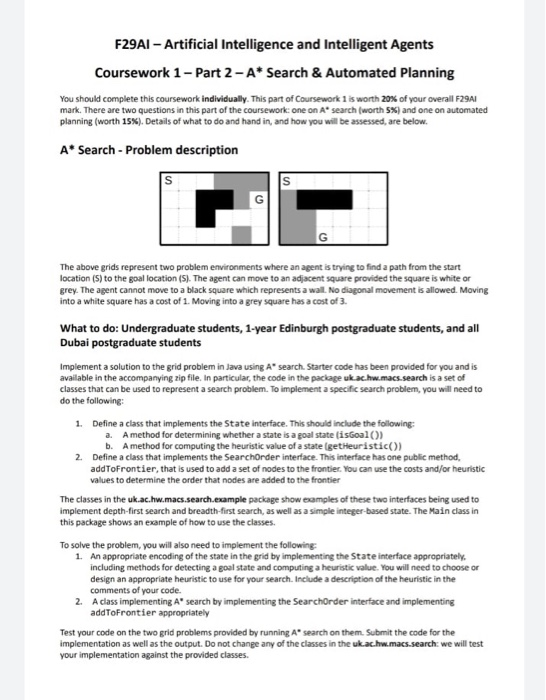 F29AI – Artificial Intelligence and Intelligent Agents

Coursework 1 – Part 2 – A* Search & Automated Planning

You should complete this coursework individually. This part of Coursework 1 is worth 20% of your overall F29AI mark. There are two questions in this part of the coursework: one on A* search (worth 5%) and one on automated planning (worth 15%). Details of what to do and hand in, and how you will be assessed, are below.

A* Search - Problem description

S

G

S

G

The above grids represent two problem environments where an agent is trying to find a path from the start location (S) to the goal location (S). The agent can move to an adjacent square provided the square is white or grey. The agent cannot move to a black square which represents a wall. No diagonal movement is allowed. Moving into a white square has a cost of 1. Moving into a grey square has a cost of 3.

What to do: Undergraduate students, 1-year Edinburgh postgraduate students, and all Dubai postgraduate students

Implement a solution to the grid problem in Java using A* search. Starter code has been provided for you and is available in the accompanying zip file. In particular, the code in the package uk.ac.hw.macs.search is a set of classes that can be used to represent a search problem. To implement a specific search problem, you will need to do the following:

1. Define a class that implements the State interface. This should include the following:
a. A method for determining whether a state is a goal state (isGoal())
b. A method for computing the heuristic value of a state (getHeuristic())
2. Define a class that implements the SearchOrder interface. This interface has one public method, addToFrontier, that is used to add a set of nodes to the frontier. You can use the costs and/or heuristic values to determine the order that nodes are added to the frontier

The classes in the uk.ac.hw.macs.search.example package show examples of these two interfaces being used to implement depth-first search and breadth-first search, as well as a simple integer-based state. The Main class in this package shows an example of how to use the classes.

To solve the problem, you will also need to implement the following:
1. An appropriate encoding of the state in the grid by implementing the State interface appropriately, including methods for detecting a goal state and computing a heuristic value. You will need to choose or design an appropriate heuristic to use for your search. Include a description of the heuristic in the comments of your code.
2. A class implementing A* search by implementing the SearchOrder interface and implementing addToFrontier appropriately

Test your code on the two grid problems provided by running A* search on them. Submit the code for the implementation as well as the output. Do not change any of the classes in the uk.ac.hw.macs.search: we will test your implementation against the provided classes.