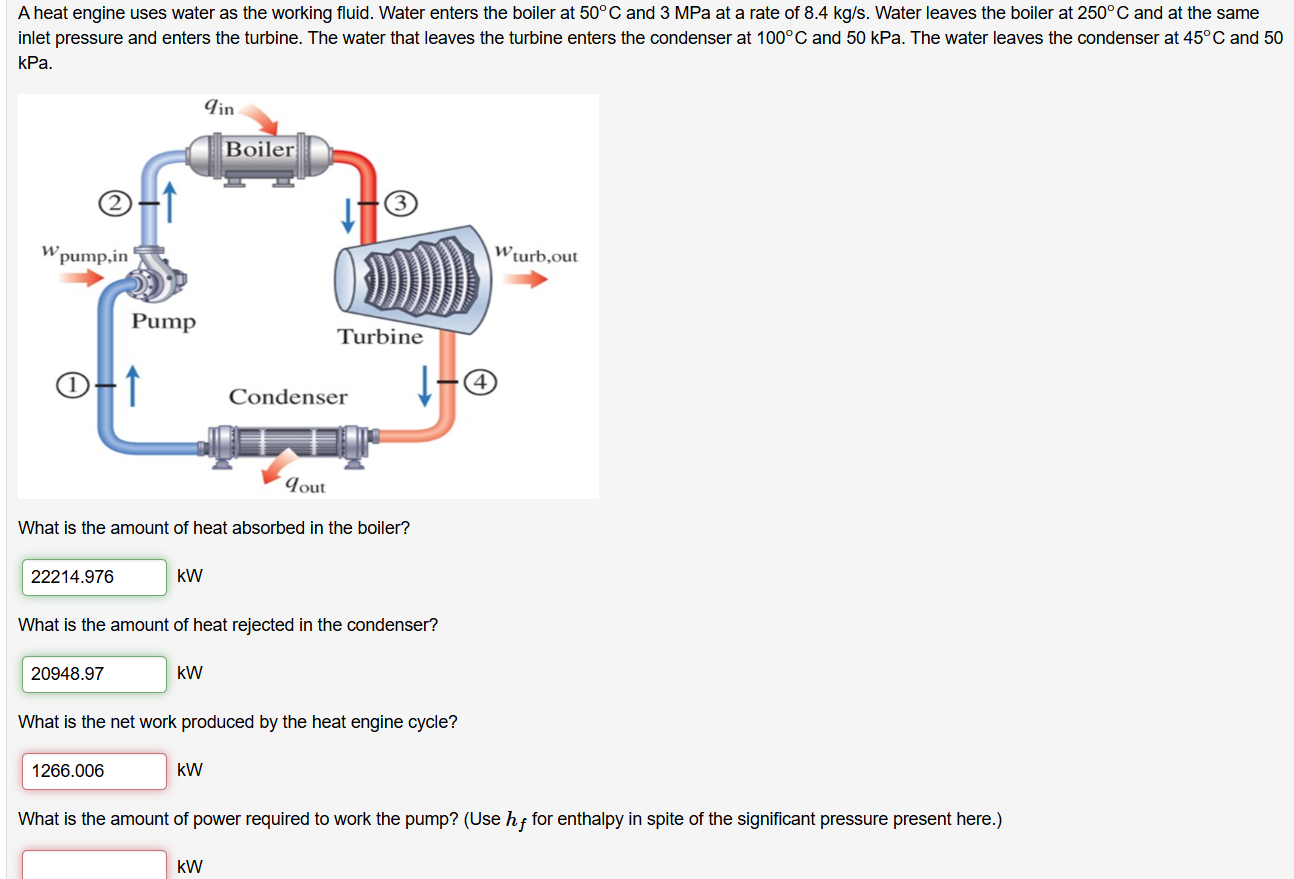 A heat engine uses water as the working fluid. Water enters the boiler at 50°C and 3 MPa at a rate of 8.4 kg/s. Water leaves the boiler at 250°C and at the same inlet pressure and enters the turbine. The water that leaves the turbine enters the condenser at 100°C and 50 kPa. The water leaves the condenser at 45°C and 50 kPa.

$q_{in}$
Boiler
2
3
$w_{pump,in}$
$w_{turb,out}$
Pump
Turbine
1
4
Condenser
$q_{out}$

What is the amount of heat absorbed in the boiler?

22214.976 kW

What is the amount of heat rejected in the condenser?

20948.97 kW

What is the net work produced by the heat engine cycle?

1266.006 kW

What is the amount of power required to work the pump? (Use $h_f$ for enthalpy in spite of the significant pressure present here.)

kW