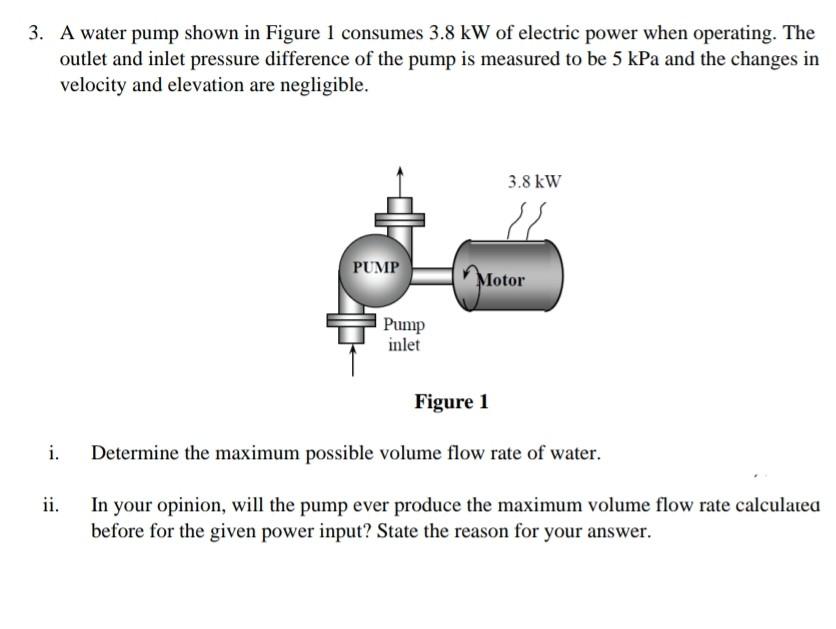 3. A water pump shown in Figure 1 consumes 3.8 kW of electric power when operating. The outlet and inlet pressure difference of the pump is measured to be 5 kPa and the changes in velocity and elevation are negligible.

3.8 kW

PUMP

Motor

Pump inlet

Figure 1

i. Determine the maximum possible volume flow rate of water.

ii. In your opinion, will the pump ever produce the maximum volume flow rate calculated before for the given power input? State the reason for your answer.