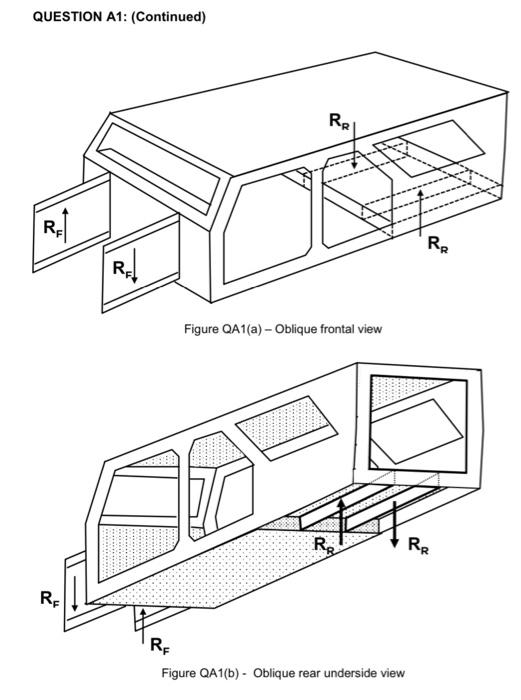 QUESTION A1: (Continued)

$R_R$

$R_F$

$R_F$

$R_R$

Figure QA1(a) – Oblique frontal view

$R_R$

$R_R$

$R_F$

$R_F$

Figure QA1(b) - Oblique rear underside view