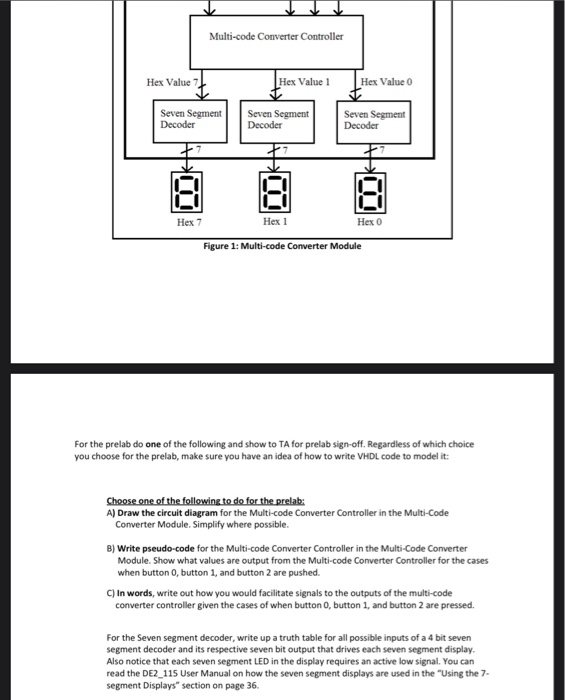 Multi-code Converter Controller

Hex Value 7

Hex Value 1

Hex Value 0

Seven Segment Decoder

Seven Segment Decoder

Seven Segment Decoder

7

7

7

Hex 7

Hex 1

Hex 0

Figure 1: Multi-code Converter Module

For the prelab do one of the following and show to TA for prelab sign-off. Regardless of which choice you choose for the prelab, make sure you have an idea of how to write VHDL code to model it:

Choose one of the following to do for the prelab:
A) Draw the circuit diagram for the Multi-code Converter Controller in the Multi-Code Converter Module. Simplify where possible.

B) Write pseudo-code for the Multi-code Converter Controller in the Multi-Code Converter Module. Show what values are output from the Multi-code Converter Controller for the cases when button 0, button 1, and button 2 are pushed.

C) In words, write out how you would facilitate signals to the outputs of the multi-code converter controller given the cases of when button 0, button 1, and button 2 are pressed.

For the Seven segment decoder, write up a truth table for all possible inputs of a 4 bit seven segment decoder and its respective seven bit output that drives each seven segment display. Also notice that each seven segment LED in the display requires an active low signal. You can read the DE2_115 User Manual on how the seven segment displays are used in the "Using the 7-segment Displays" section on page 36.