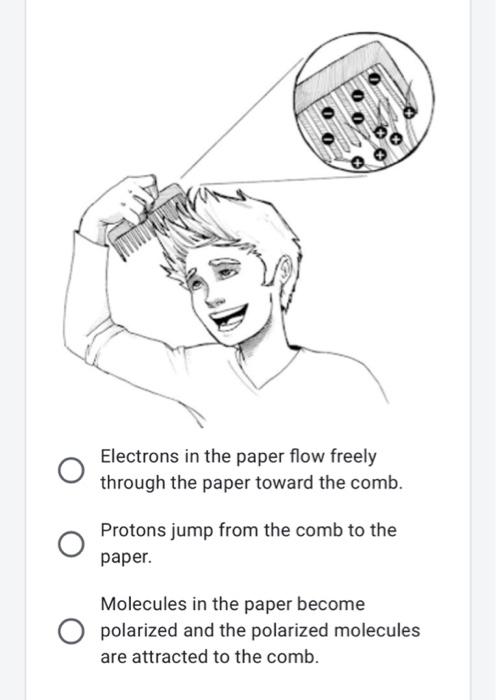 Electrons in the paper flow freely through the paper toward the comb.

Protons jump from the comb to the paper.

Molecules in the paper become polarized and the polarized molecules are attracted to the comb.