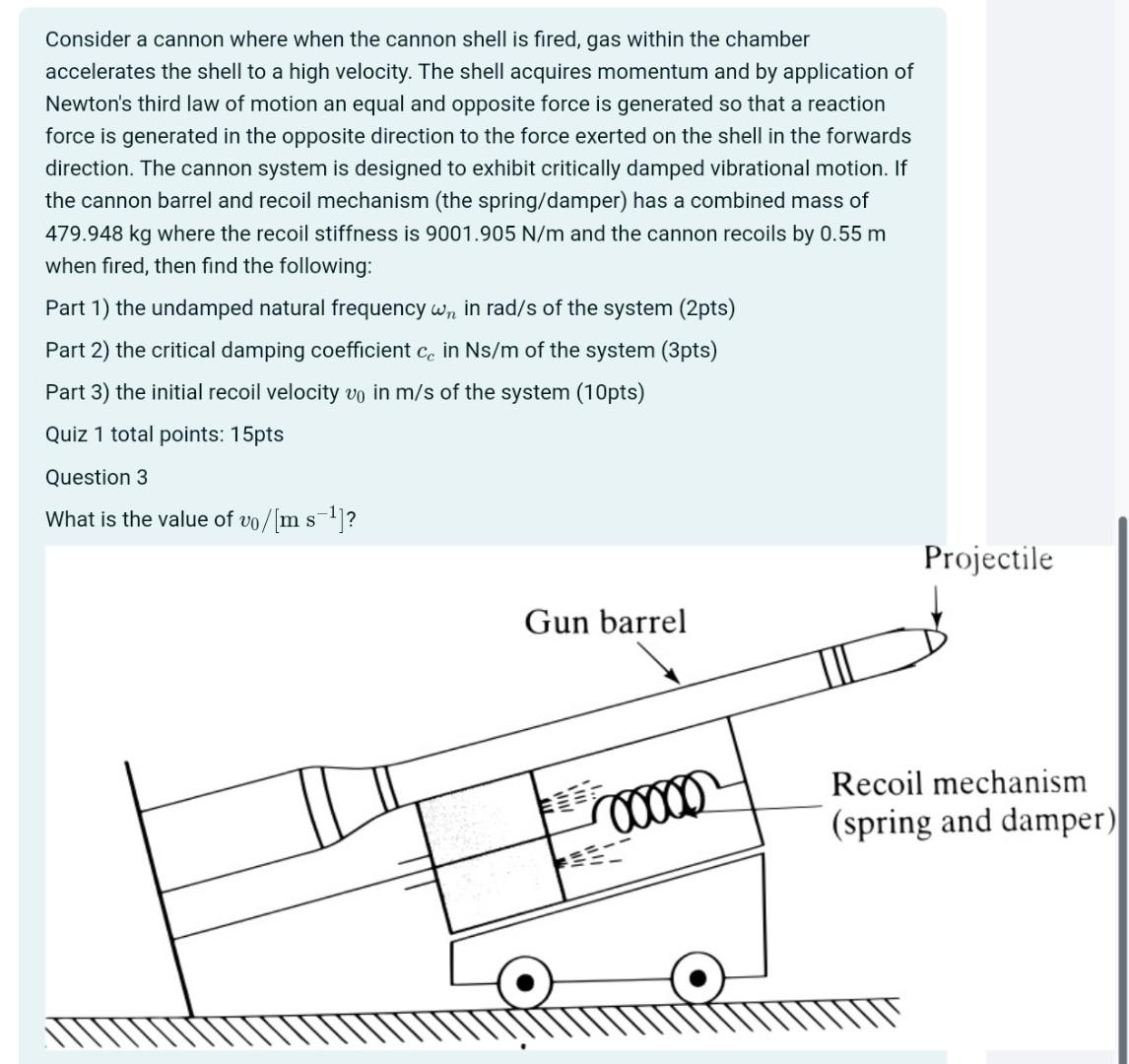 Consider a cannon where when the cannon shell is fired, gas within the chamber accelerates the shell to a high velocity. The shell acquires momentum and by application of Newton's third law of motion an equal and opposite force is generated so that a reaction force is generated in the opposite direction to the force exerted on the shell in the forwards direction. The cannon system is designed to exhibit critically damped vibrational motion. If the cannon barrel and recoil mechanism (the spring/damper) has a combined mass of 479.948 kg where the recoil stiffness is 9001.905 N/m and the cannon recoils by 0.55 m when fired, then find the following:

Part 1) the undamped natural frequency $\omega_n$ in rad/s of the system (2pts)

Part 2) the critical damping coefficient $c_c$ in Ns/m of the system (3pts)

Part 3) the initial recoil velocity $v_0$ in m/s of the system (10pts)

Quiz 1 total points: 15pts

Question 3

What is the value of $v_0/[\mathrm{m\ s^{-1}}]$?

Projectile

Gun barrel

Recoil mechanism (spring and damper)