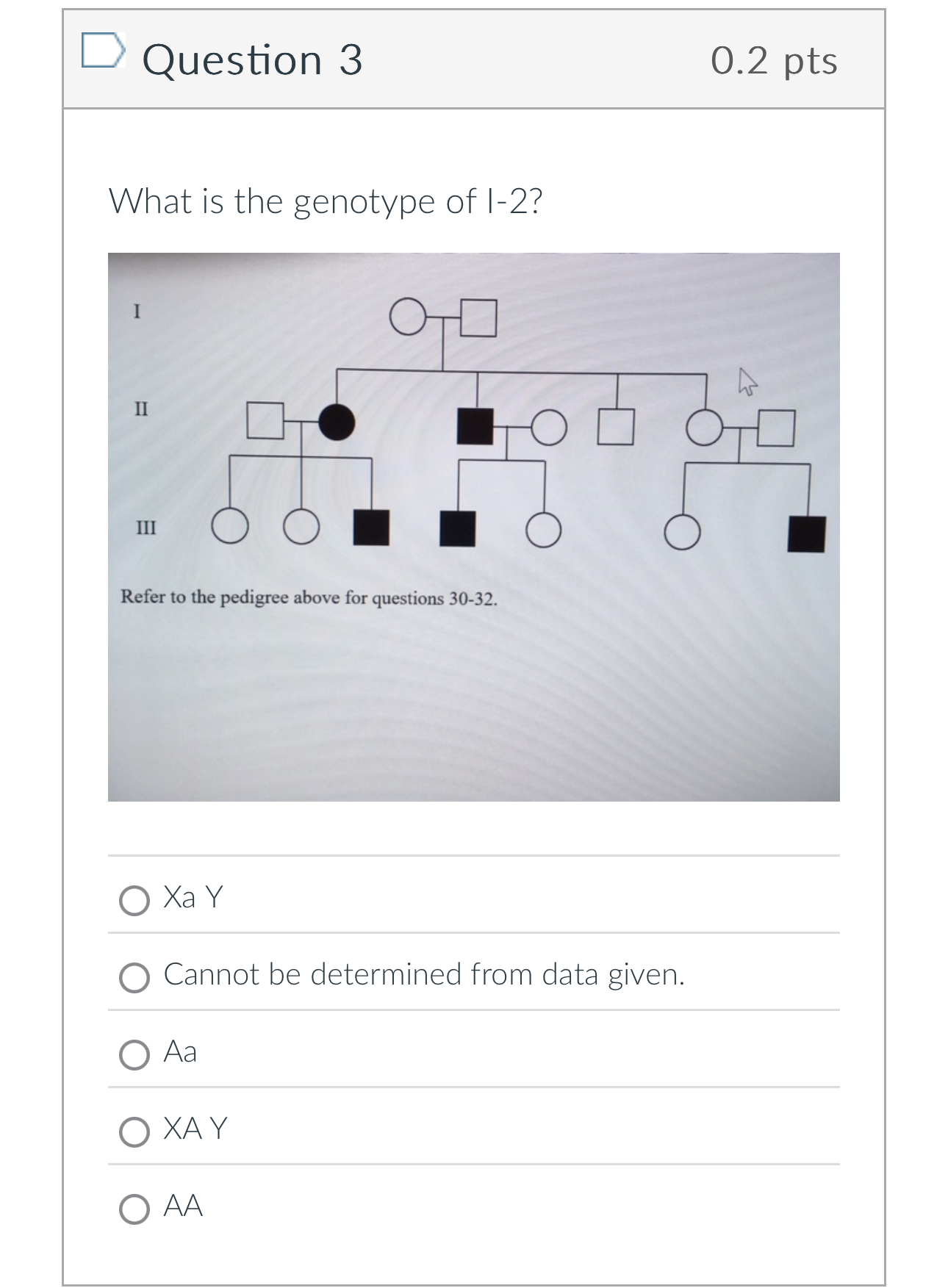 Question 3

0.2 pts

What is the genotype of I-2?

I

II

III

Refer to the pedigree above for questions 30-32.

Xa Y

Cannot be determined from data given.

Aa

XA Y

AA