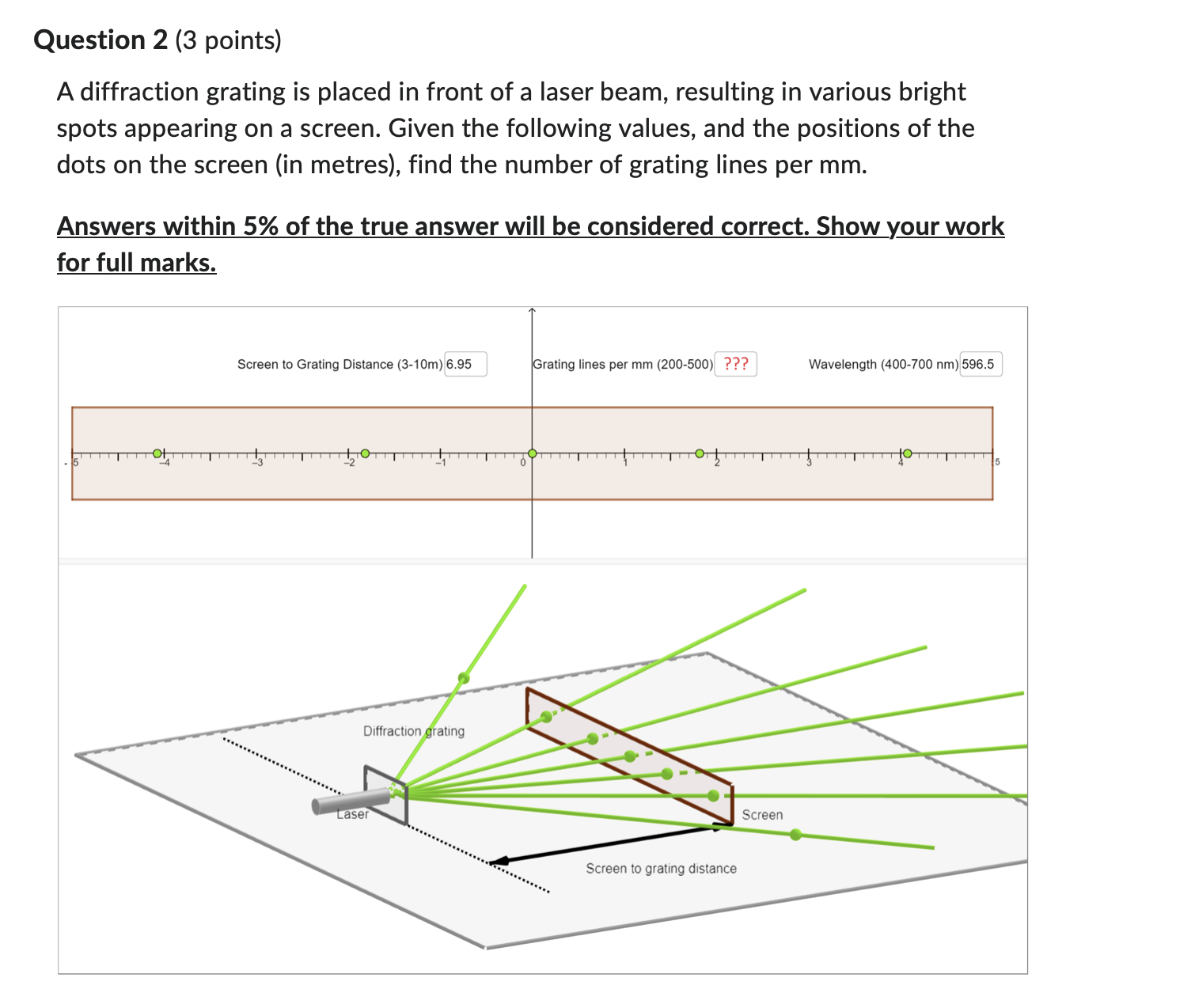 Question 2 (3 points)

A diffraction grating is placed in front of a laser beam, resulting in various bright spots appearing on a screen. Given the following values, and the positions of the dots on the screen (in metres), find the number of grating lines per mm.

Answers within 5% of the true answer will be considered correct. Show your work for full marks.

Screen to Grating Distance (3-10m) 6.95

Grating lines per mm (200-500) ???

Wavelength (400-700 nm) 596.5

-5 -4 -3 -2 -1 0 1 2 3 4 5

Diffraction grating

Laser

Screen

Screen to grating distance