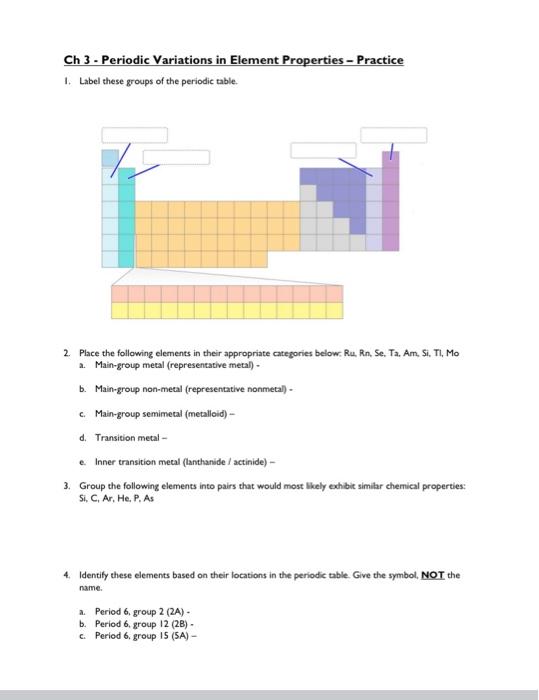 Ch 3 - Periodic Variations in Element Properties – Practice

1. Label these groups of the periodic table.

2. Place the following elements in their appropriate categories below: Ru, Rn, Se, Ta, Am, Si, Tl, Mo
a. Main-group metal (representative metal) -

b. Main-group non-metal (representative nonmetal) -

c. Main-group semimetal (metalloid) –

d. Transition metal –

e. Inner transition metal (lanthanide / actinide) –

3. Group the following elements into pairs that would most likely exhibit similar chemical properties: Si, C, Ar, He, P, As

4. Identify these elements based on their locations in the periodic table. Give the symbol, NOT the name.

a. Period 6, group 2 (2A) -
b. Period 6, group 12 (2B) -
c. Period 6, group 15 (5A) –