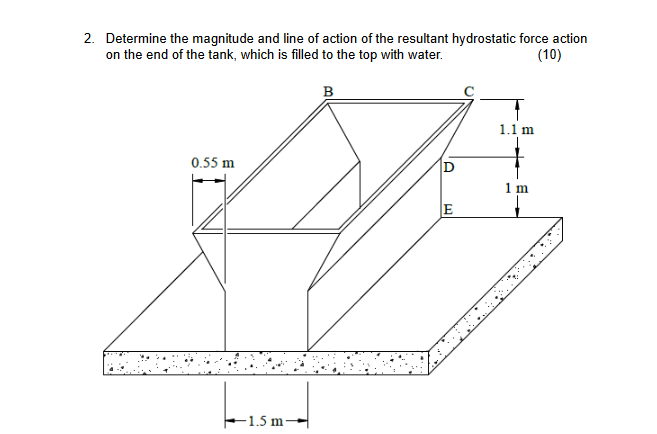 2. Determine the magnitude and line of action of the resultant hydrostatic force action on the end of the tank, which is filled to the top with water. (10)

B

C

1.1 m

0.55 m

D

1 m

E

1.5 m