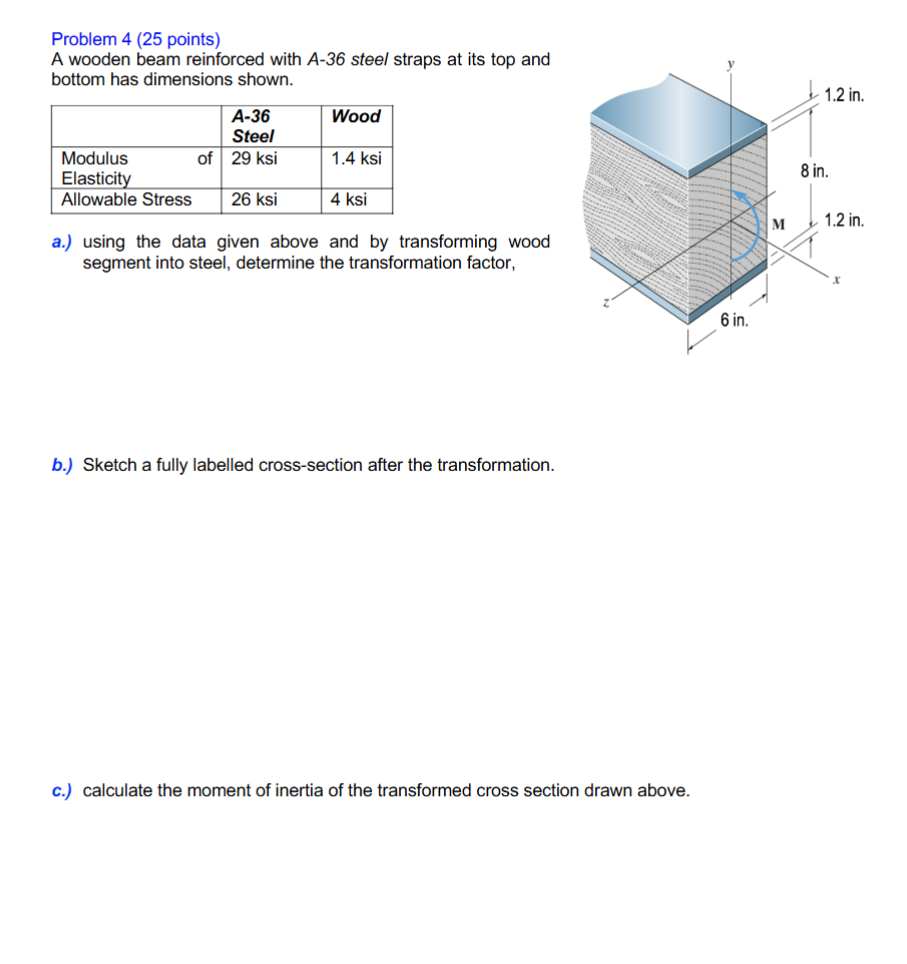 Problem 4 (25 points)
A wooden beam reinforced with A-36 steel straps at its top and bottom has dimensions shown.

| | A-36 Steel | Wood |
|---|---|---|
| Modulus of Elasticity | 29 ksi | 1.4 ksi |
| Allowable Stress | 26 ksi | 4 ksi |

a.) using the data given above and by transforming wood segment into steel, determine the transformation factor,

y
1.2 in.
8 in.
M
1.2 in.
x
z
6 in.

b.) Sketch a fully labelled cross-section after the transformation.

c.) calculate the moment of inertia of the transformed cross section drawn above.