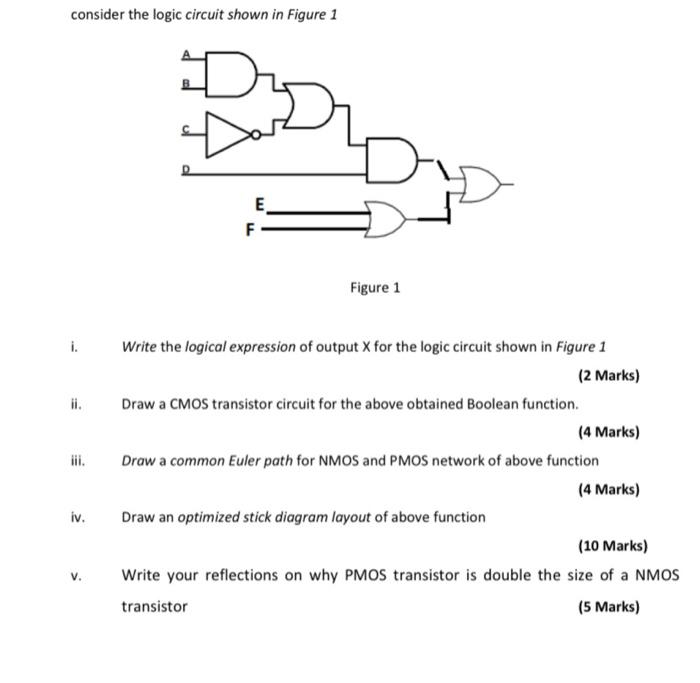 consider the logic circuit shown in Figure 1

A
B
C
D
E
F

Figure 1

i. Write the logical expression of output X for the logic circuit shown in Figure 1

(2 Marks)

ii. Draw a CMOS transistor circuit for the above obtained Boolean function.

(4 Marks)

iii. Draw a common Euler path for NMOS and PMOS network of above function

(4 Marks)

iv. Draw an optimized stick diagram layout of above function

(10 Marks)

v. Write your reflections on why PMOS transistor is double the size of a NMOS transistor

(5 Marks)