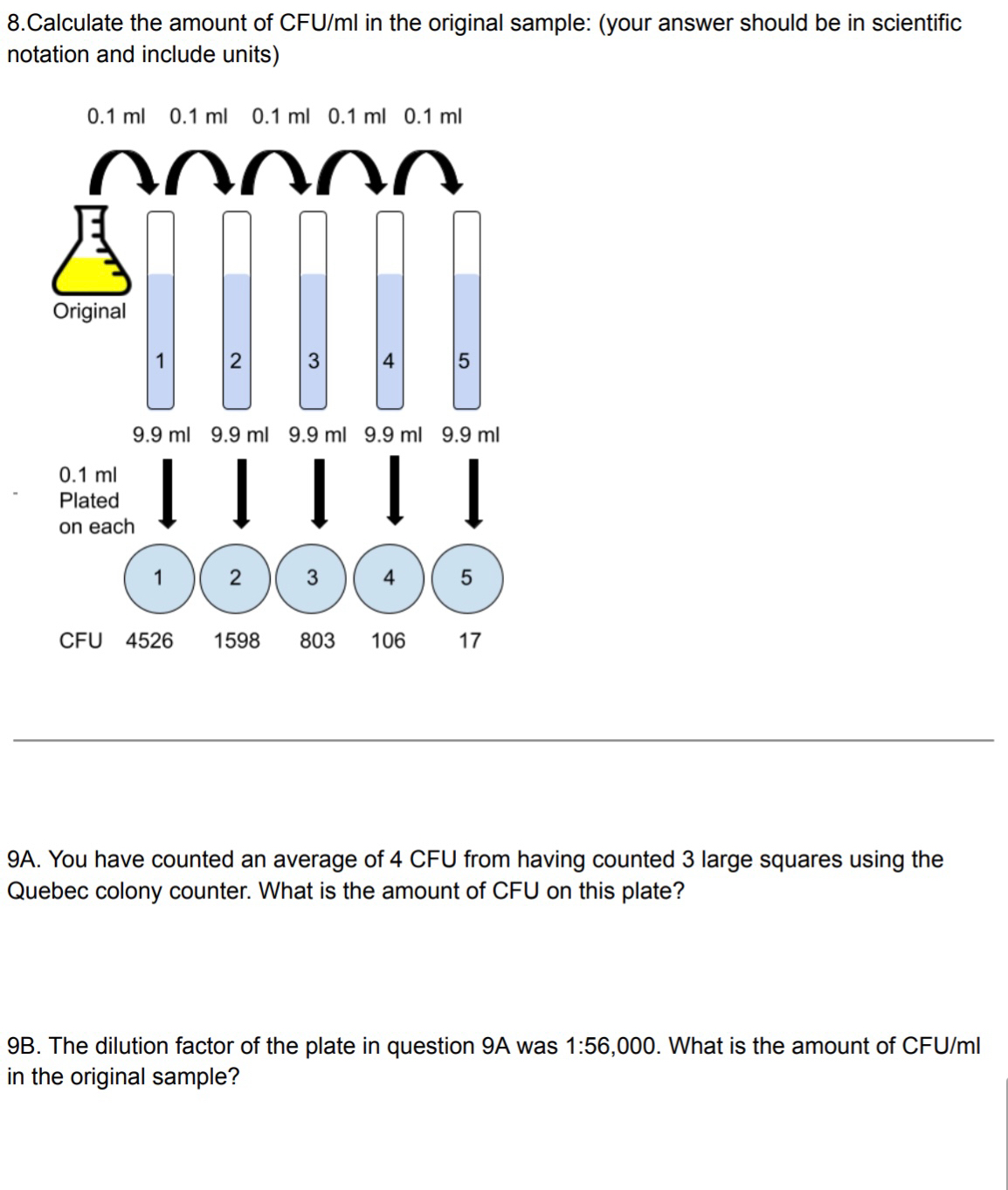 8.Calculate the amount of CFU/ml in the original sample: (your answer should be in scientific notation and include units)

0.1 ml 0.1 ml 0.1 ml 0.1 ml 0.1 ml

Original

1 2 3 4 5

9.9 ml 9.9 ml 9.9 ml 9.9 ml 9.9 ml

0.1 ml Plated on each

1 2 3 4 5

CFU 4526 1598 803 106 17

9A. You have counted an average of 4 CFU from having counted 3 large squares using the Quebec colony counter. What is the amount of CFU on this plate?

9B. The dilution factor of the plate in question 9A was 1:56,000. What is the amount of CFU/ml in the original sample?