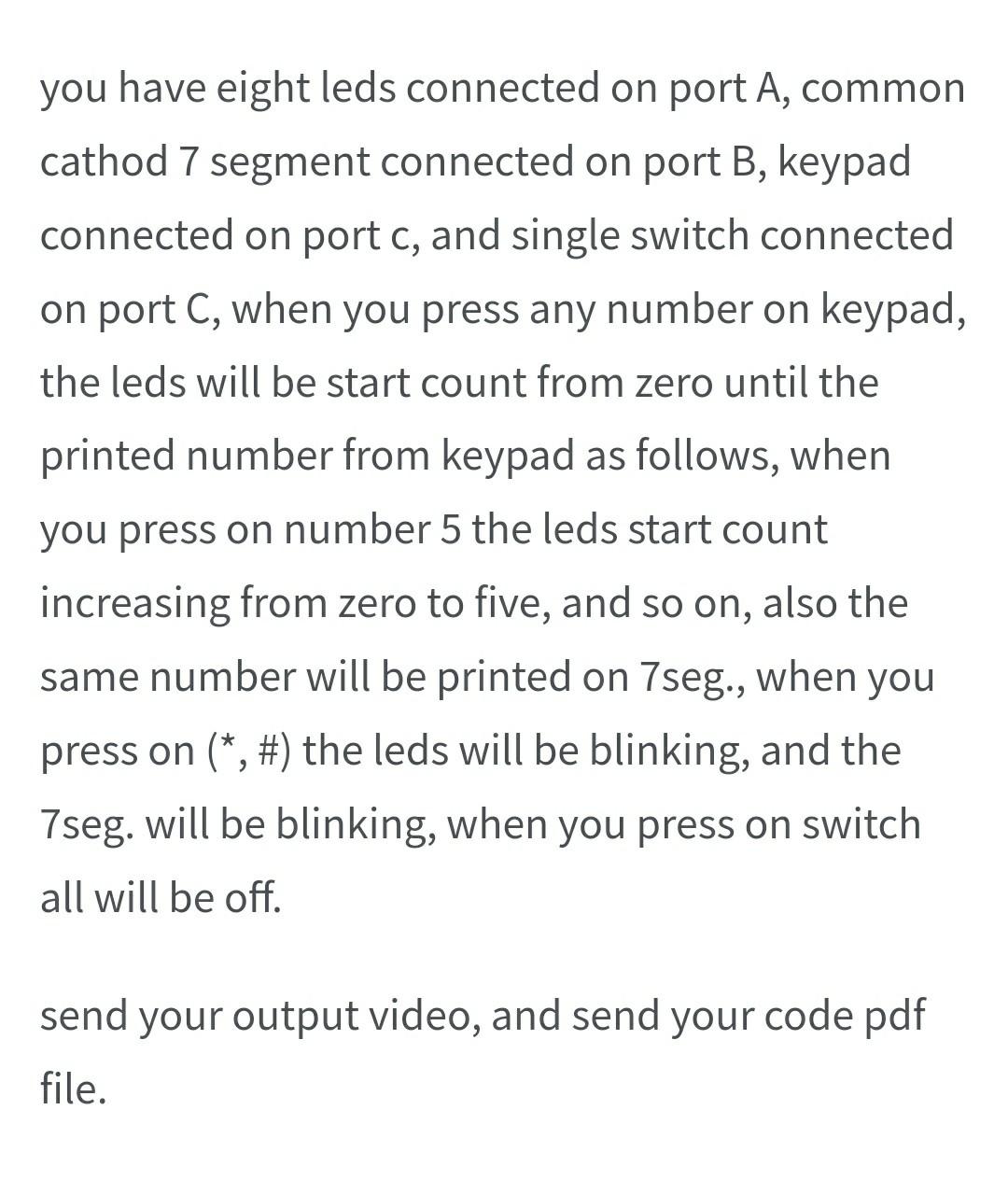 you have eight leds connected on port A, common cathod 7 segment connected on port B, keypad connected on port c, and single switch connected on port C, when you press any number on keypad, the leds will be start count from zero until the printed number from keypad as follows, when you press on number 5 the leds start count increasing from zero to five, and so on, also the same number will be printed on 7seg., when you press on (*, #) the leds will be blinking, and the 7seg. will be blinking, when you press on switch all will be off.

send your output video, and send your code pdf file.