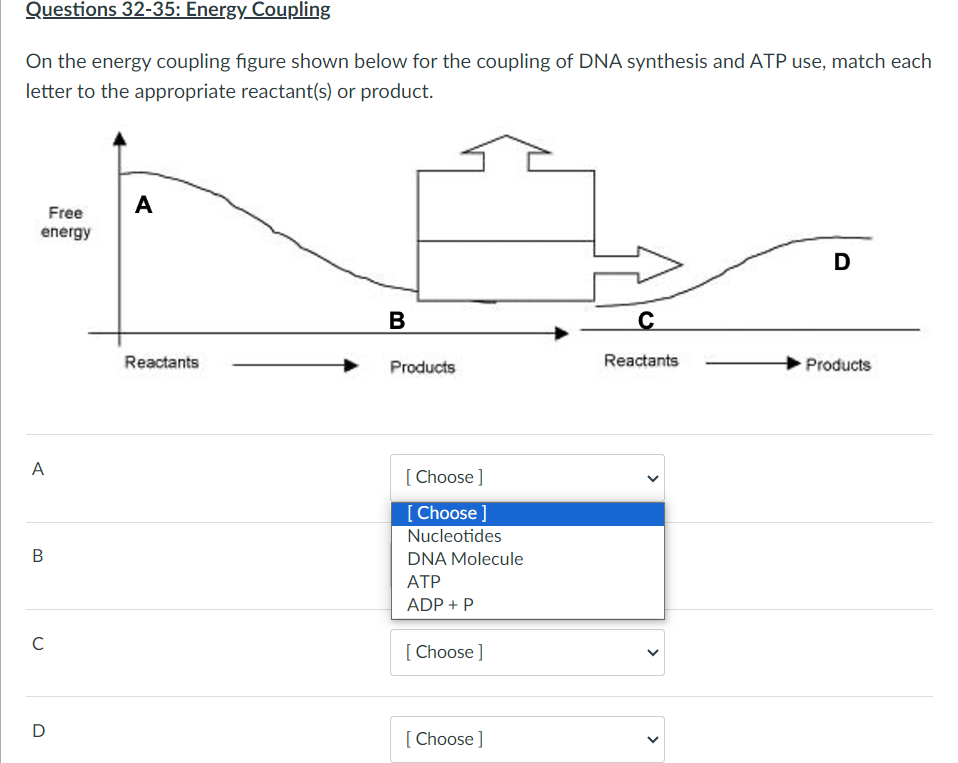 Questions 32-35: Energy Coupling

On the energy coupling figure shown below for the coupling of DNA synthesis and ATP use, match each letter to the appropriate reactant(s) or product.

Free energy

A

B

C

D

Reactants

Products

Reactants

Products

A

[ Choose ]

[ Choose ]
Nucleotides
DNA Molecule
ATP
ADP + P

B

C

[ Choose ]

D

[ Choose ]