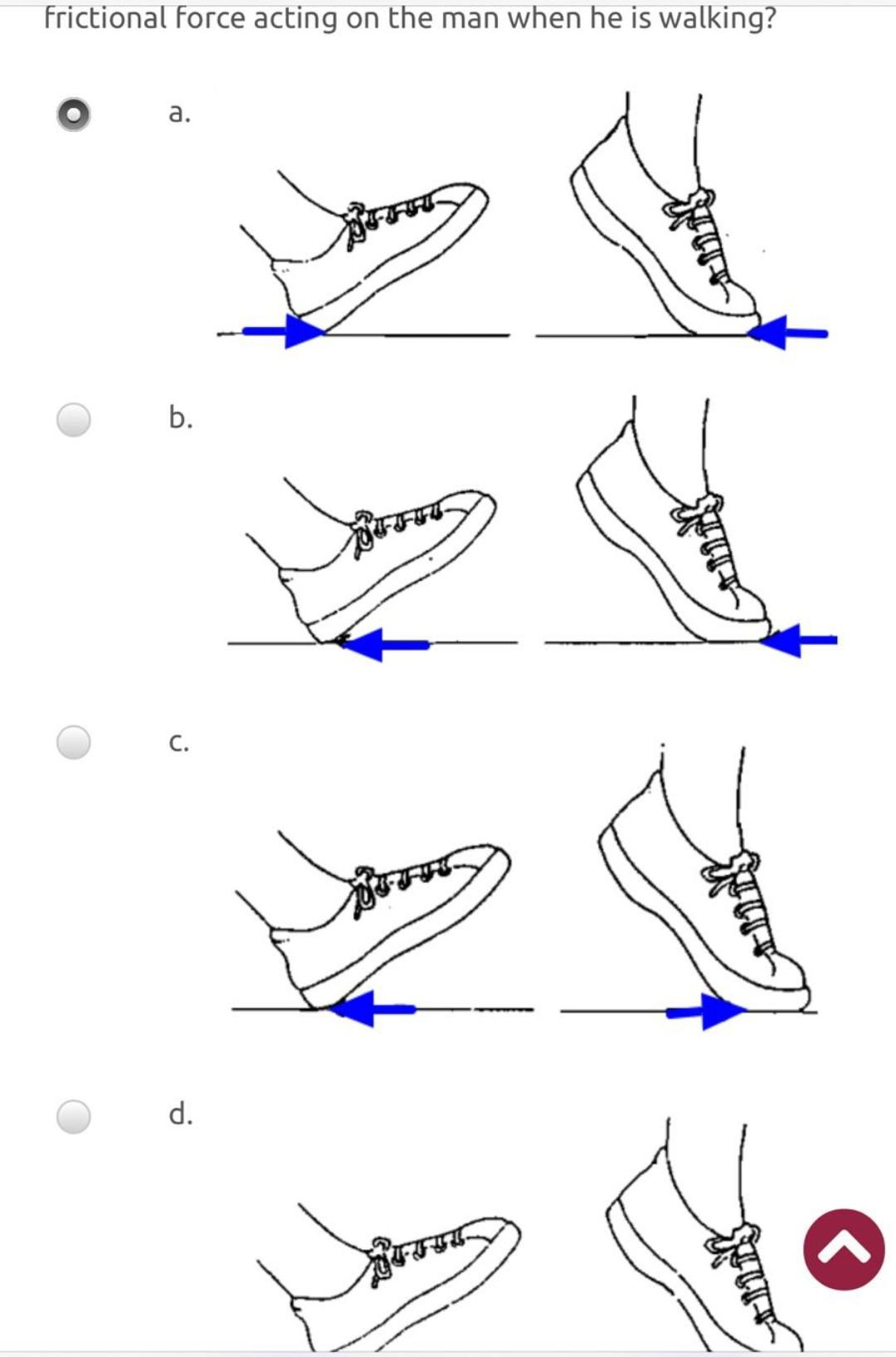 frictional force acting on the man when he is walking?

a.

b.

c.

d.