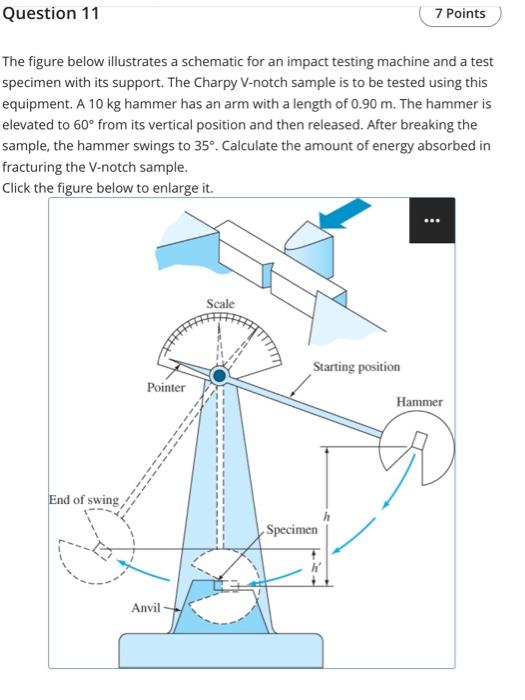 Question 11

7 Points

The figure below illustrates a schematic for an impact testing machine and a test specimen with its support. The Charpy V-notch sample is to be tested using this equipment. A 10 kg hammer has an arm with a length of 0.90 m. The hammer is elevated to 60° from its vertical position and then released. After breaking the sample, the hammer swings to 35°. Calculate the amount of energy absorbed in fracturing the V-notch sample.
Click the figure below to enlarge it.

...

Scale

Starting position

Pointer

Hammer

End of swing

$h$

Specimen

$h'$

Anvil