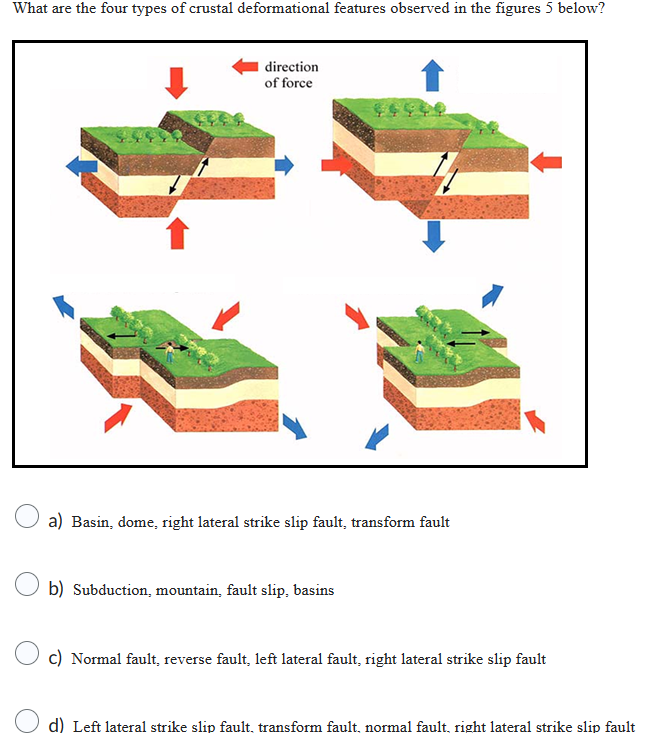 What are the four types of crustal deformational features observed in the figures 5 below?

direction of force

a) Basin, dome, right lateral strike slip fault, transform fault

b) Subduction, mountain, fault slip, basins

c) Normal fault, reverse fault, left lateral fault, right lateral strike slip fault

d) Left lateral strike slip fault, transform fault, normal fault, right lateral strike slip fault