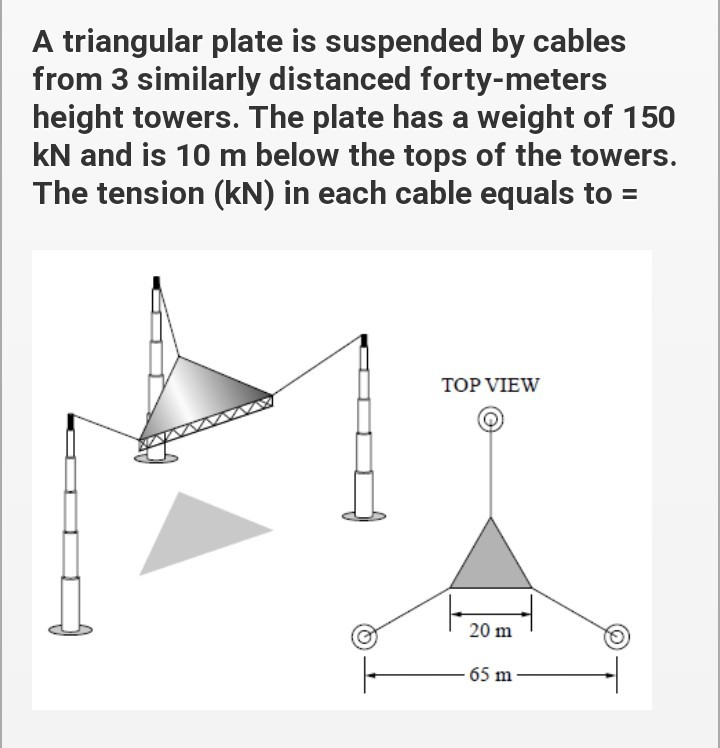 A triangular plate is suspended by cables from 3 similarly distanced forty-meters height towers. The plate has a weight of 150 kN and is 10 m below the tops of the towers. The tension (kN) in each cable equals to =

TOP VIEW

20 m

65 m