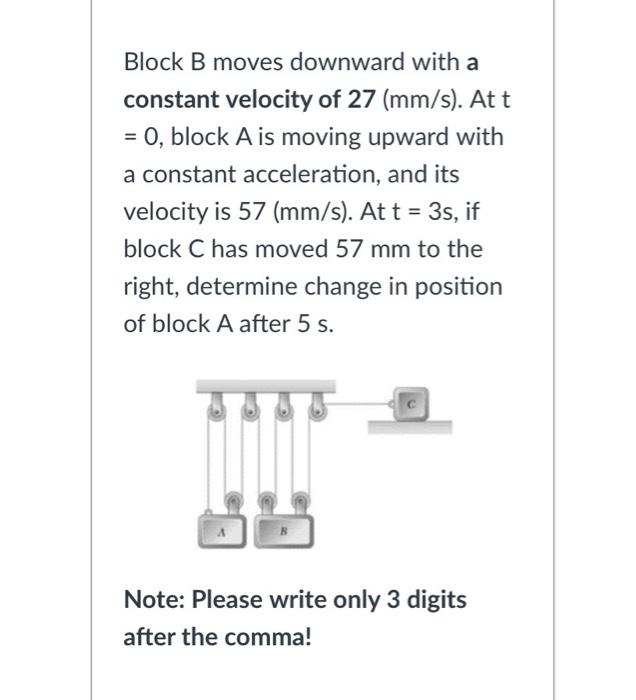 Block B moves downward with a constant velocity of 27 (mm/s). At t = 0, block A is moving upward with a constant acceleration, and its velocity is 57 (mm/s). At t = 3s, if block C has moved 57 mm to the right, determine change in position of block A after 5 s.

C

A

B

Note: Please write only 3 digits after the comma!