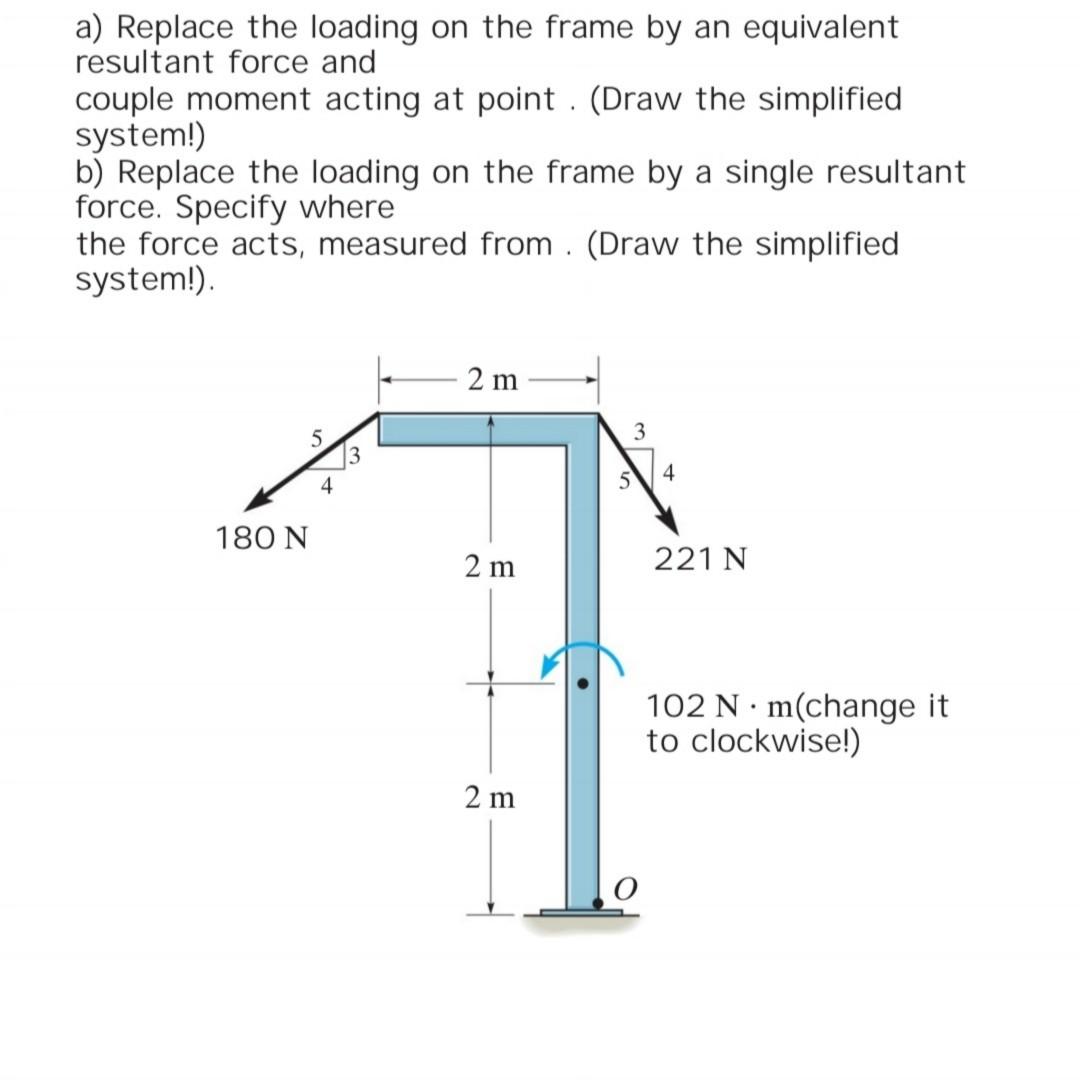 a) Replace the loading on the frame by an equivalent resultant force and
couple moment acting at point . (Draw the simplified system!)
b) Replace the loading on the frame by a single resultant force. Specify where
the force acts, measured from . (Draw the simplified system!).

2 m

5
3
4
180 N

3
5
4
221 N

2 m

102 N · m(change it to clockwise!)

2 m

O