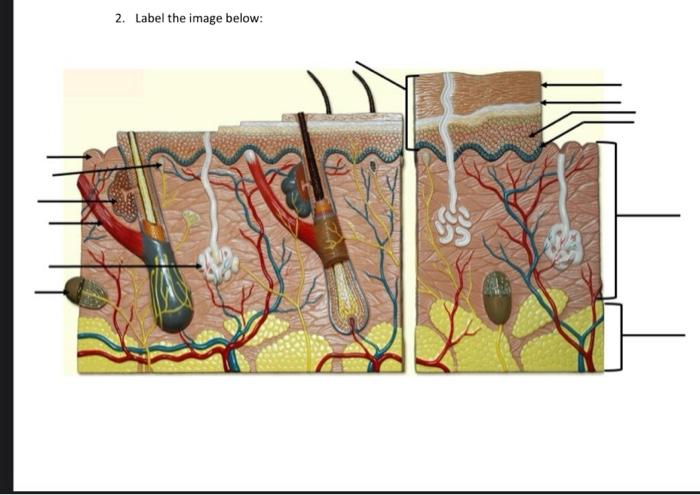 2. Label the image below: