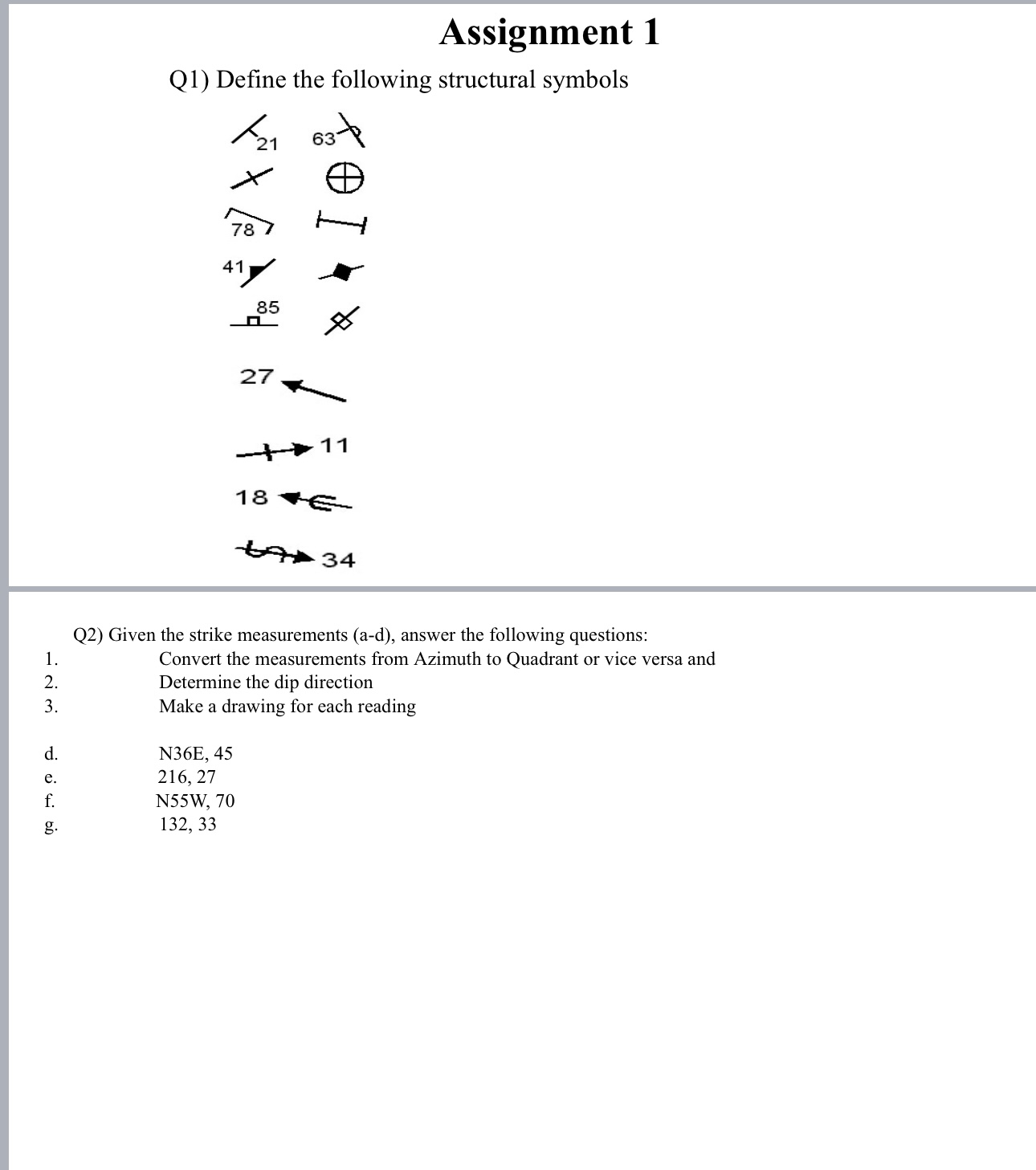 Assignment 1

Q1) Define the following structural symbols

21
63
78
41
85
27
11
18
34

Q2) Given the strike measurements (a-d), answer the following questions:

1. Convert the measurements from Azimuth to Quadrant or vice versa and
2. Determine the dip direction
3. Make a drawing for each reading

d. N36E, 45
e. 216, 27
f. N55W, 70
g. 132, 33