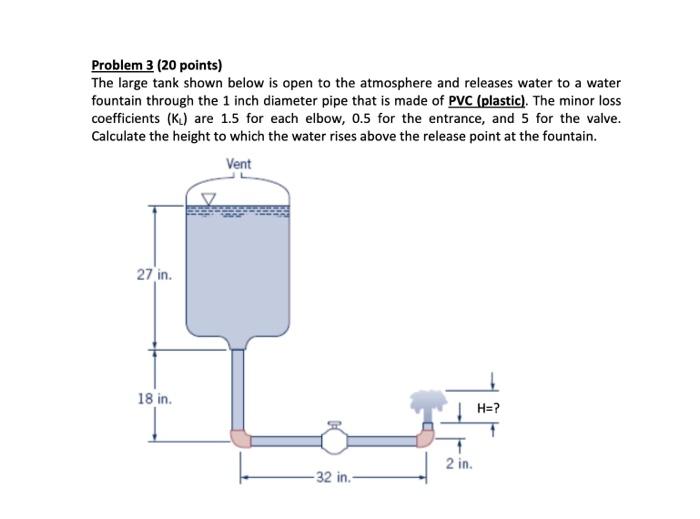 Problem 3 (20 points)
The large tank shown below is open to the atmosphere and releases water to a water fountain through the 1 inch diameter pipe that is made of PVC (plastic). The minor loss coefficients ($K_L$) are 1.5 for each elbow, 0.5 for the entrance, and 5 for the valve. Calculate the height to which the water rises above the release point at the fountain.

Vent

27 in.

18 in.

H=?

2 in.

32 in.