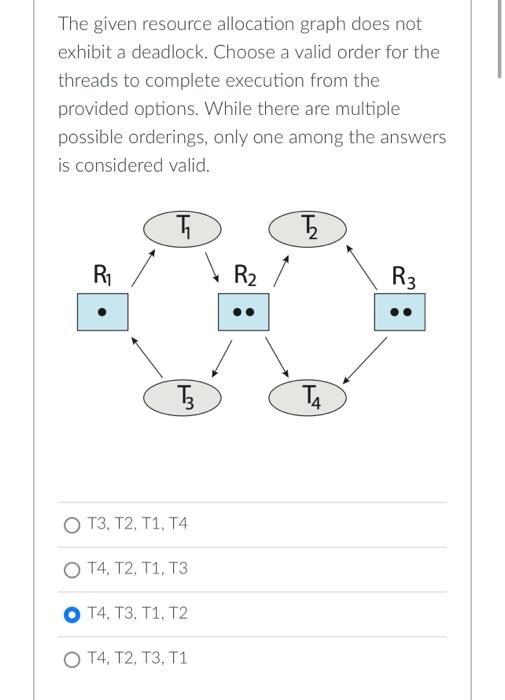 The given resource allocation graph does not exhibit a deadlock. Choose a valid order for the threads to complete execution from the provided options. While there are multiple possible orderings, only one among the answers is considered valid.

$T_1$

$T_2$

$R_1$

$R_2$

$R_3$

$T_3$

$T_4$

T3, T2, T1, T4

T4, T2, T1, T3

T4, T3, T1, T2

T4, T2, T3, T1