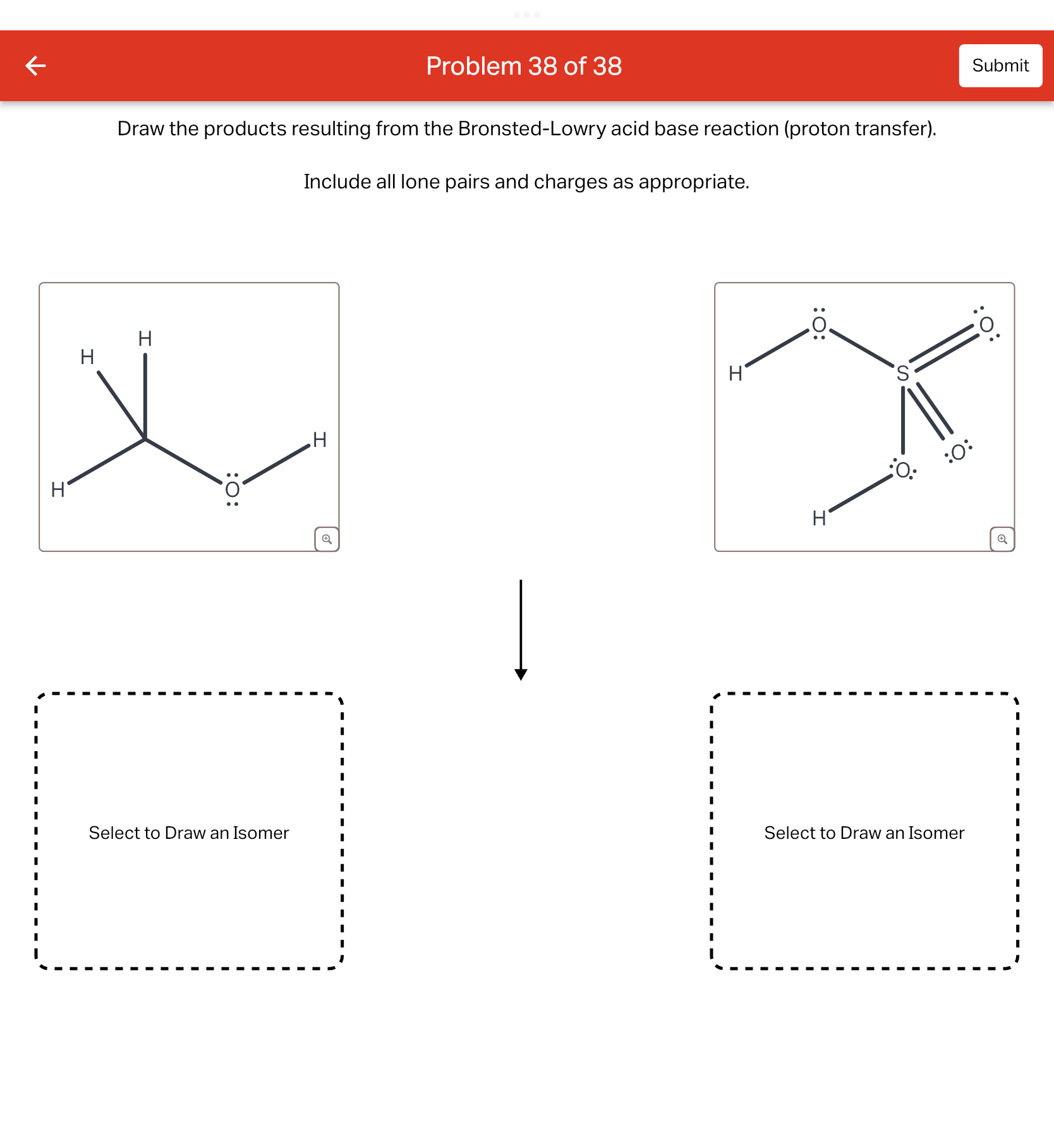 Problem 38 of 38

Submit

Draw the products resulting from the Bronsted-Lowry acid base reaction (proton transfer).

Include all lone pairs and charges as appropriate.

H H H O H

H O S O O O H

Select to Draw an Isomer

Select to Draw an Isomer