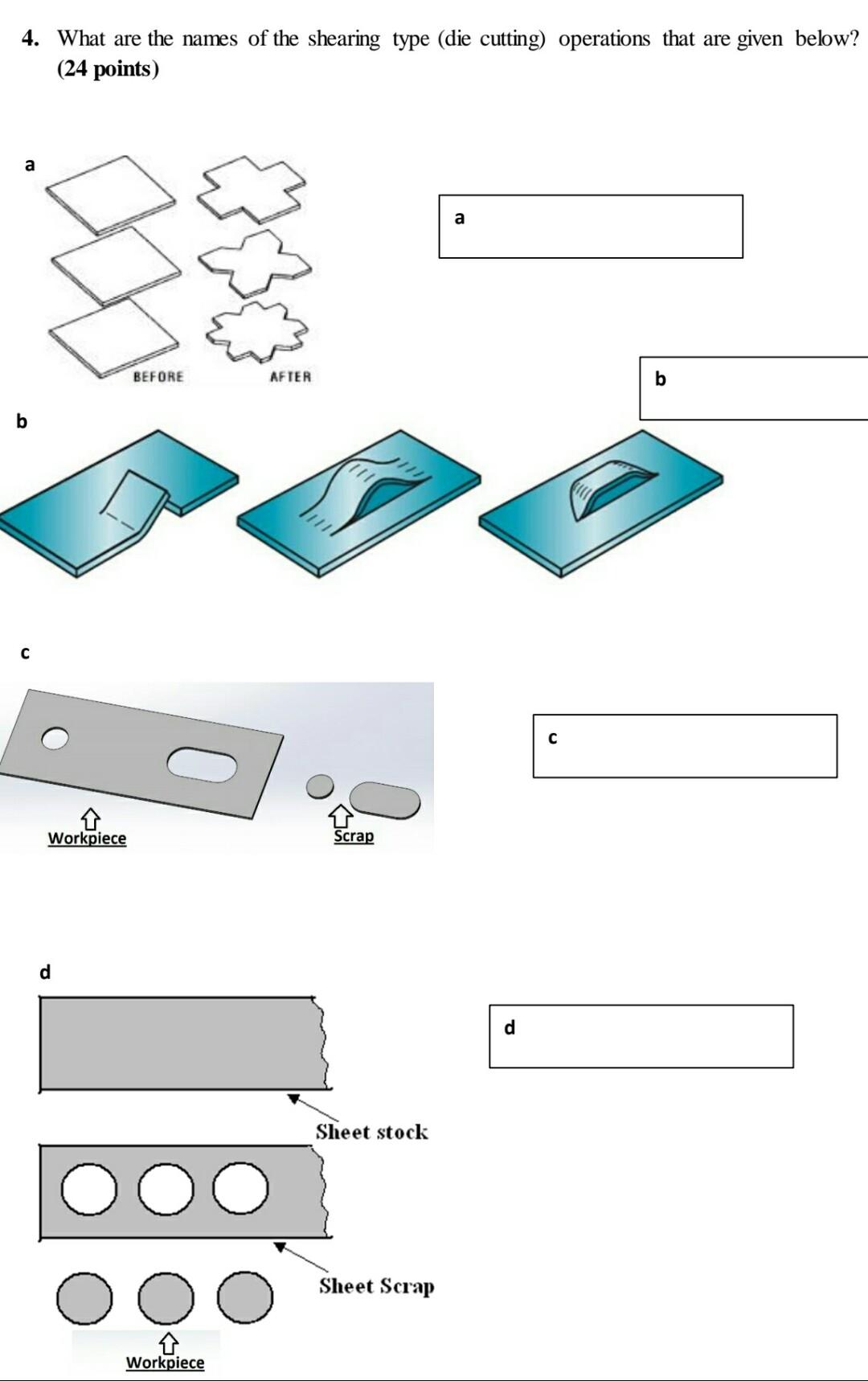 4. What are the names of the shearing type (die cutting) operations that are given below? (24 points)

a

BEFORE

AFTER

a

b

b

c

Workpiece

Scrap

c

d

d

Sheet stock

Sheet Scrap

Workpiece