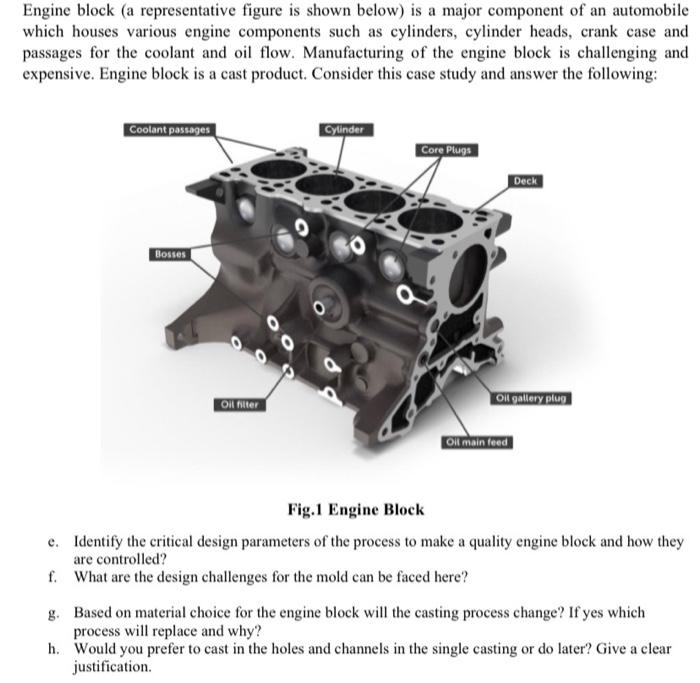 Engine block (a representative figure is shown below) is a major component of an automobile which houses various engine components such as cylinders, cylinder heads, crank case and passages for the coolant and oil flow. Manufacturing of the engine block is challenging and expensive. Engine block is a cast product. Consider this case study and answer the following:

Coolant passages

Cylinder

Core Plugs

Deck

Bosses

Oil filter

Oil gallery plug

Oil main feed

Fig.1 Engine Block

e. Identify the critical design parameters of the process to make a quality engine block and how they are controlled?

f. What are the design challenges for the mold can be faced here?

g. Based on material choice for the engine block will the casting process change? If yes which process will replace and why?

h. Would you prefer to cast in the holes and channels in the single casting or do later? Give a clear justification.