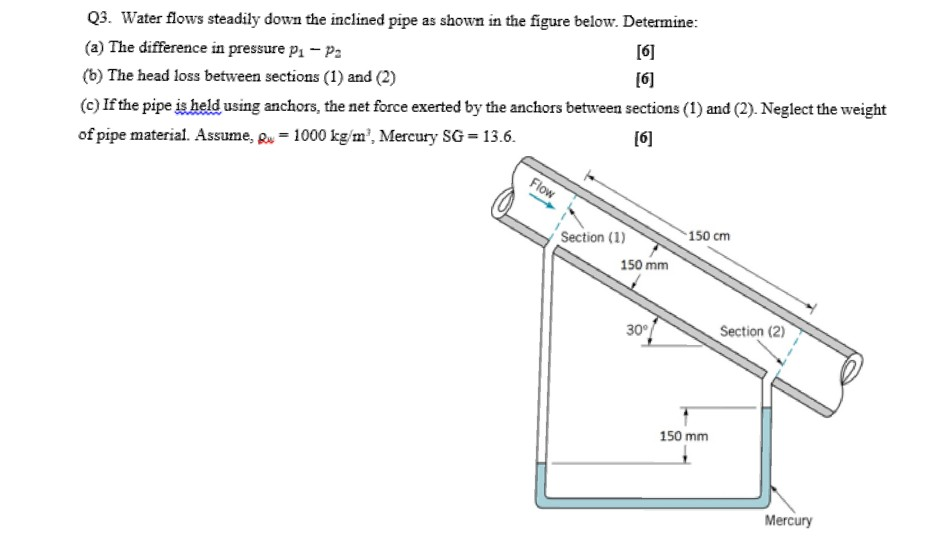 Q3. Water flows steadily down the inclined pipe as shown in the figure below. Determine:

(a) The difference in pressure $p_1 - p_2$ [6]

(b) The head loss between sections (1) and (2) [6]

(c) If the pipe is held using anchors, the net force exerted by the anchors between sections (1) and (2). Neglect the weight of pipe material. Assume, $\rho_w = 1000$ kg/m$^3$, Mercury SG = 13.6. [6]

Flow
Section (1)
150 cm
150 mm
30°
Section (2)
150 mm
Mercury