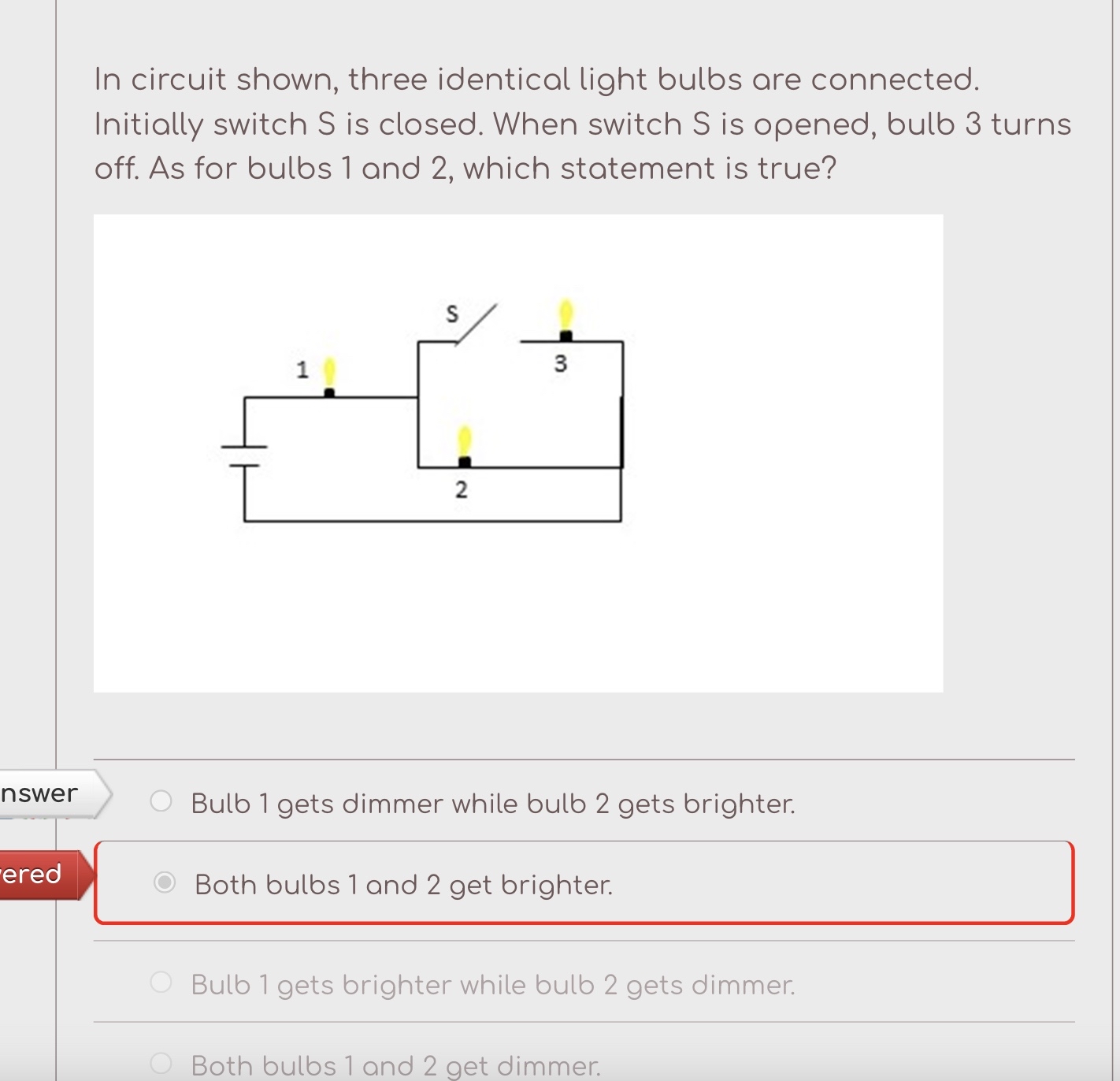 In circuit shown, three identical light bulbs are connected. Initially switch S is closed. When switch S is opened, bulb 3 turns off. As for bulbs 1 and 2, which statement is true?

S
1
3
2

nswer

Bulb 1 gets dimmer while bulb 2 gets brighter.

ered

Both bulbs 1 and 2 get brighter.

Bulb 1 gets brighter while bulb 2 gets dimmer.

Both bulbs 1 and 2 get dimmer.