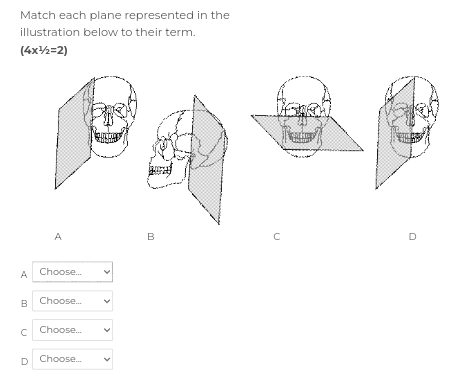 Match each plane represented in the illustration below to their term.
**(4x½=2)**

A B C D

A Choose...

B Choose...

C Choose...

D Choose...