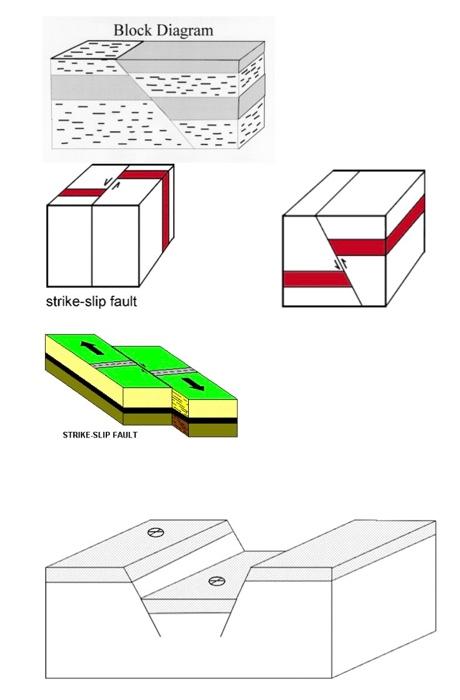 Block Diagram

strike-slip fault

STRIKE-SLIP FAULT