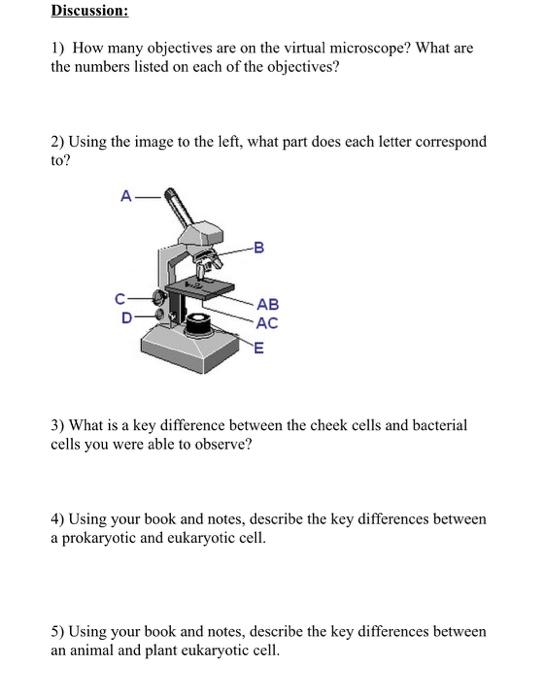 Discussion:

1) How many objectives are on the virtual microscope? What are the numbers listed on each of the objectives?

2) Using the image to the left, what part does each letter correspond to?

A
B
C
D
AB
AC
E

3) What is a key difference between the cheek cells and bacterial cells you were able to observe?

4) Using your book and notes, describe the key differences between a prokaryotic and eukaryotic cell.

5) Using your book and notes, describe the key differences between an animal and plant eukaryotic cell.