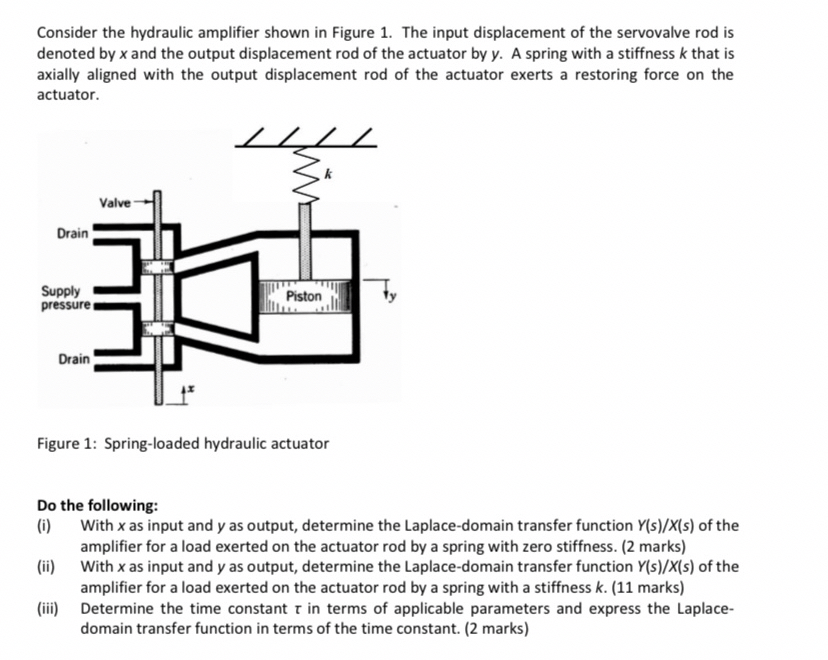 Consider the hydraulic amplifier shown in Figure 1. The input displacement of the servovalve rod is denoted by $x$ and the output displacement rod of the actuator by $y$. A spring with a stiffness $k$ that is axially aligned with the output displacement rod of the actuator exerts a restoring force on the actuator.

$k$
Valve
Drain
Supply pressure
Piston
$y$
Drain
$x$

Figure 1: Spring-loaded hydraulic actuator

Do the following:
(i) With $x$ as input and $y$ as output, determine the Laplace-domain transfer function $Y(s)/X(s)$ of the amplifier for a load exerted on the actuator rod by a spring with zero stiffness. (2 marks)
(ii) With $x$ as input and $y$ as output, determine the Laplace-domain transfer function $Y(s)/X(s)$ of the amplifier for a load exerted on the actuator rod by a spring with a stiffness $k$. (11 marks)
(iii) Determine the time constant $\tau$ in terms of applicable parameters and express the Laplace-domain transfer function in terms of the time constant. (2 marks)