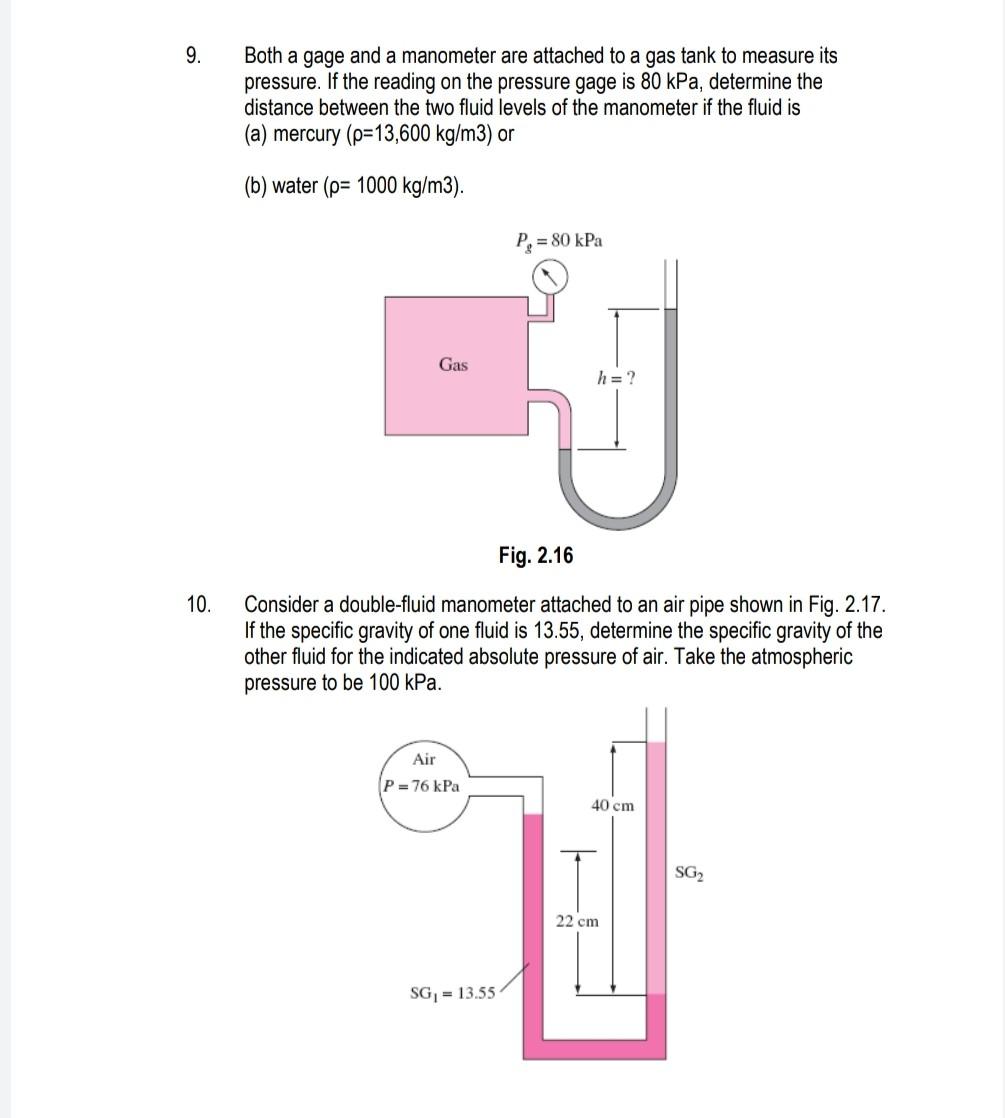 9. Both a gage and a manometer are attached to a gas tank to measure its pressure. If the reading on the pressure gage is 80 kPa, determine the distance between the two fluid levels of the manometer if the fluid is
(a) mercury (ρ=13,600 kg/m3) or

(b) water (ρ= 1000 kg/m3).

$P_g = 80$ kPa

Gas

$h = ?$

Fig. 2.16

10. Consider a double-fluid manometer attached to an air pipe shown in Fig. 2.17. If the specific gravity of one fluid is 13.55, determine the specific gravity of the other fluid for the indicated absolute pressure of air. Take the atmospheric pressure to be 100 kPa.

Air
$P = 76$ kPa

40 cm

$SG_2$

22 cm

$SG_1 = 13.55$