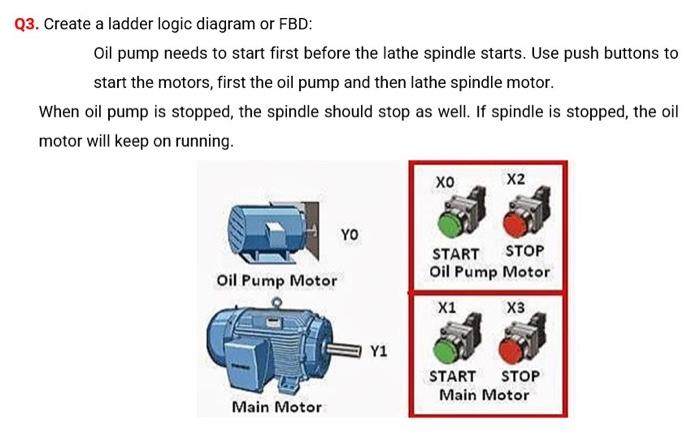 Q3. Create a ladder logic diagram or FBD:

Oil pump needs to start first before the lathe spindle starts. Use push buttons to start the motors, first the oil pump and then lathe spindle motor.

When oil pump is stopped, the spindle should stop as well. If spindle is stopped, the oil motor will keep on running.

Y0
Oil Pump Motor

Y1
Main Motor

X0 X2
START STOP
Oil Pump Motor

X1 X3
START STOP
Main Motor